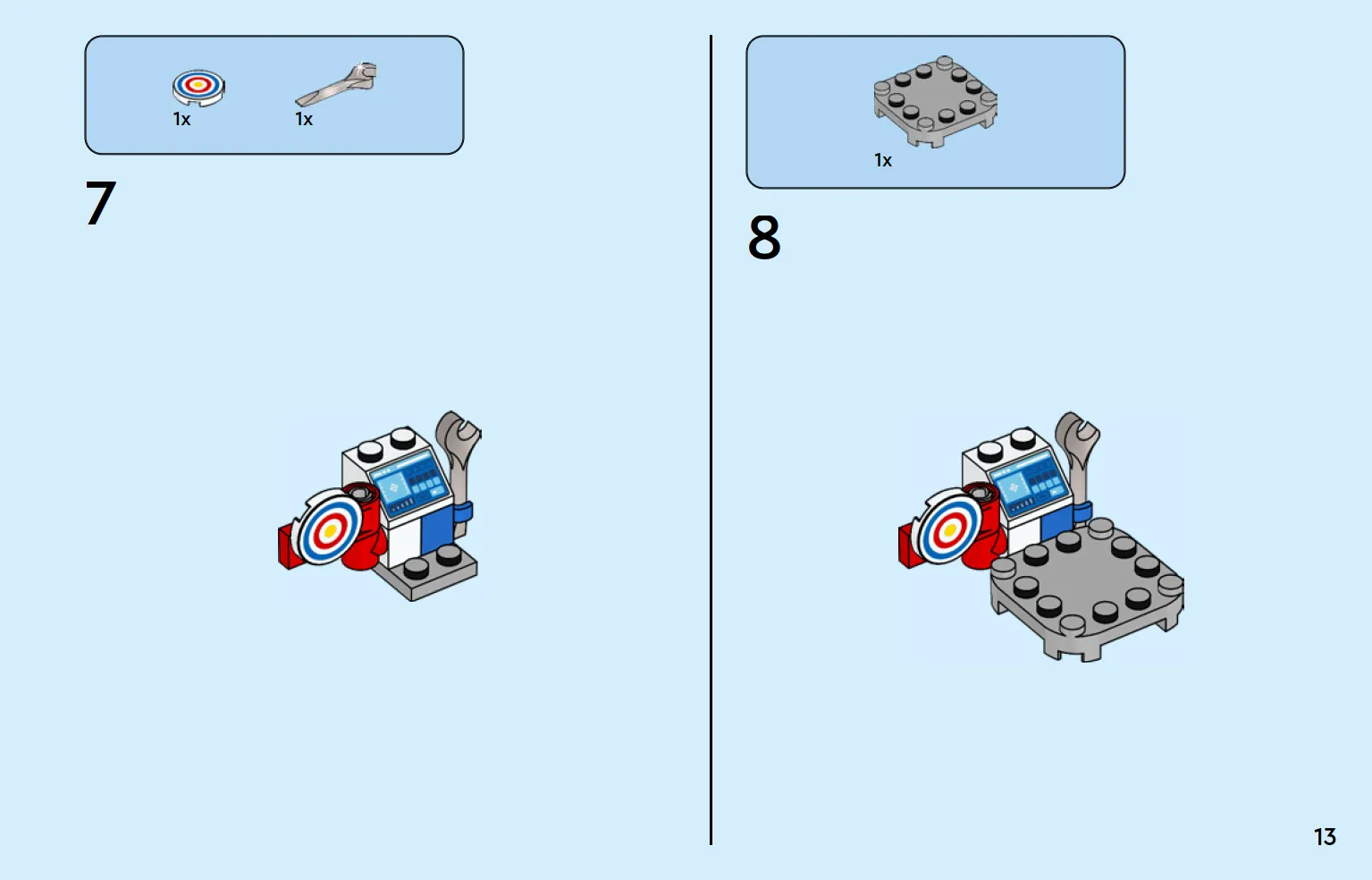 1x 1x

7

1x

8

13