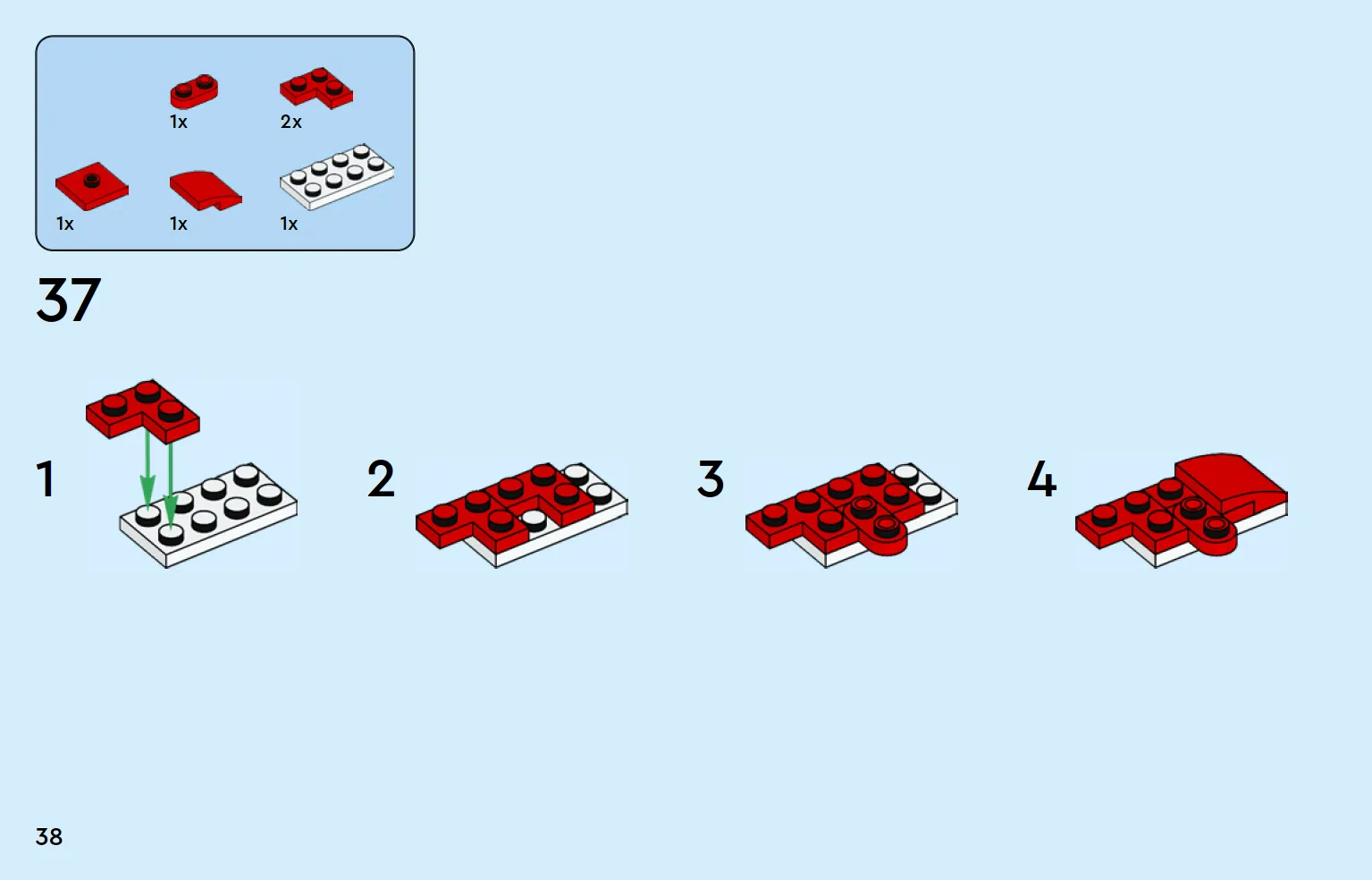 1x
2x
1x
1x
1x

37

1
2
3
4

38