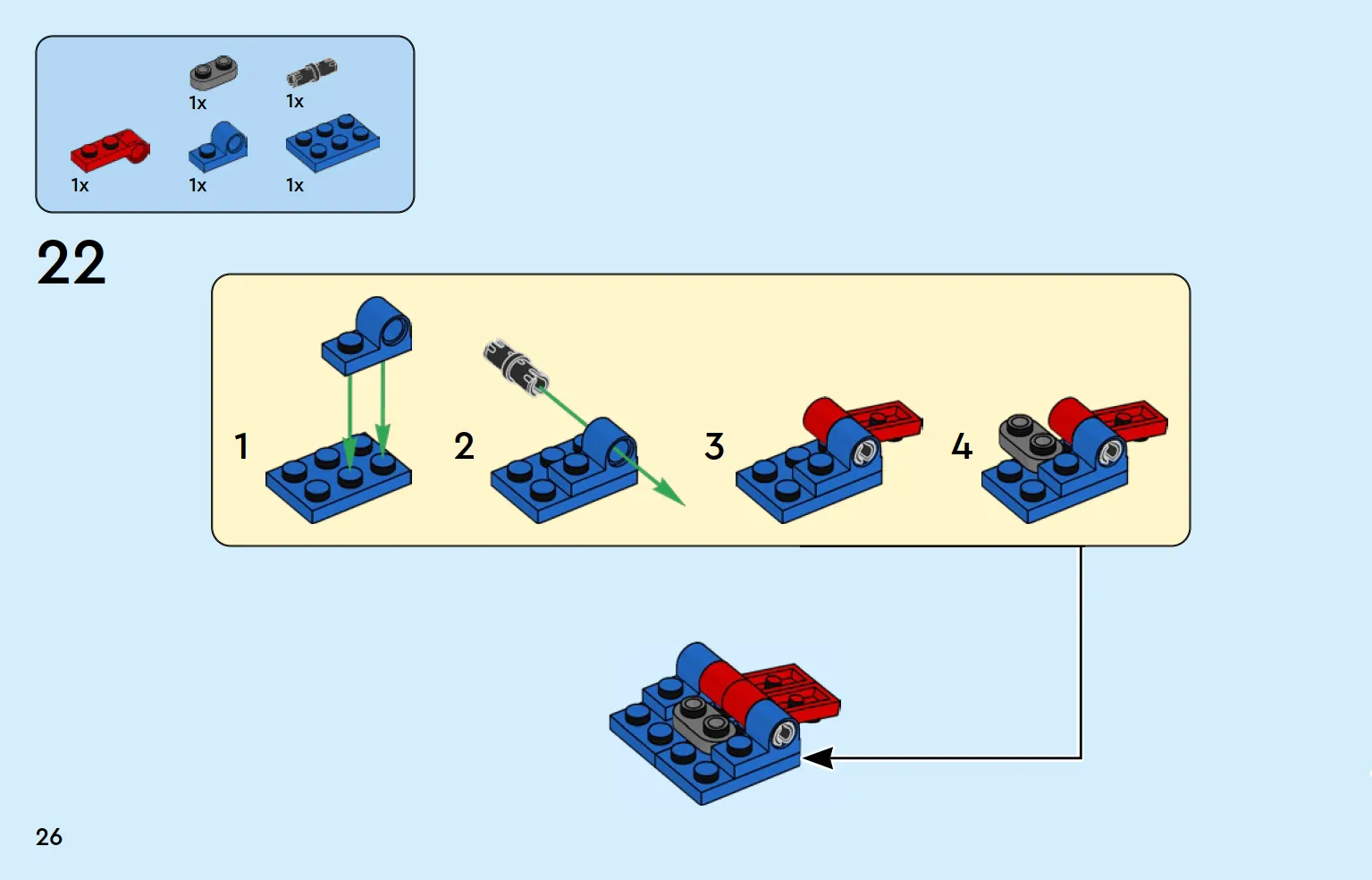 1x
1x
1x
1x
1x

22

1
2
3
4

26