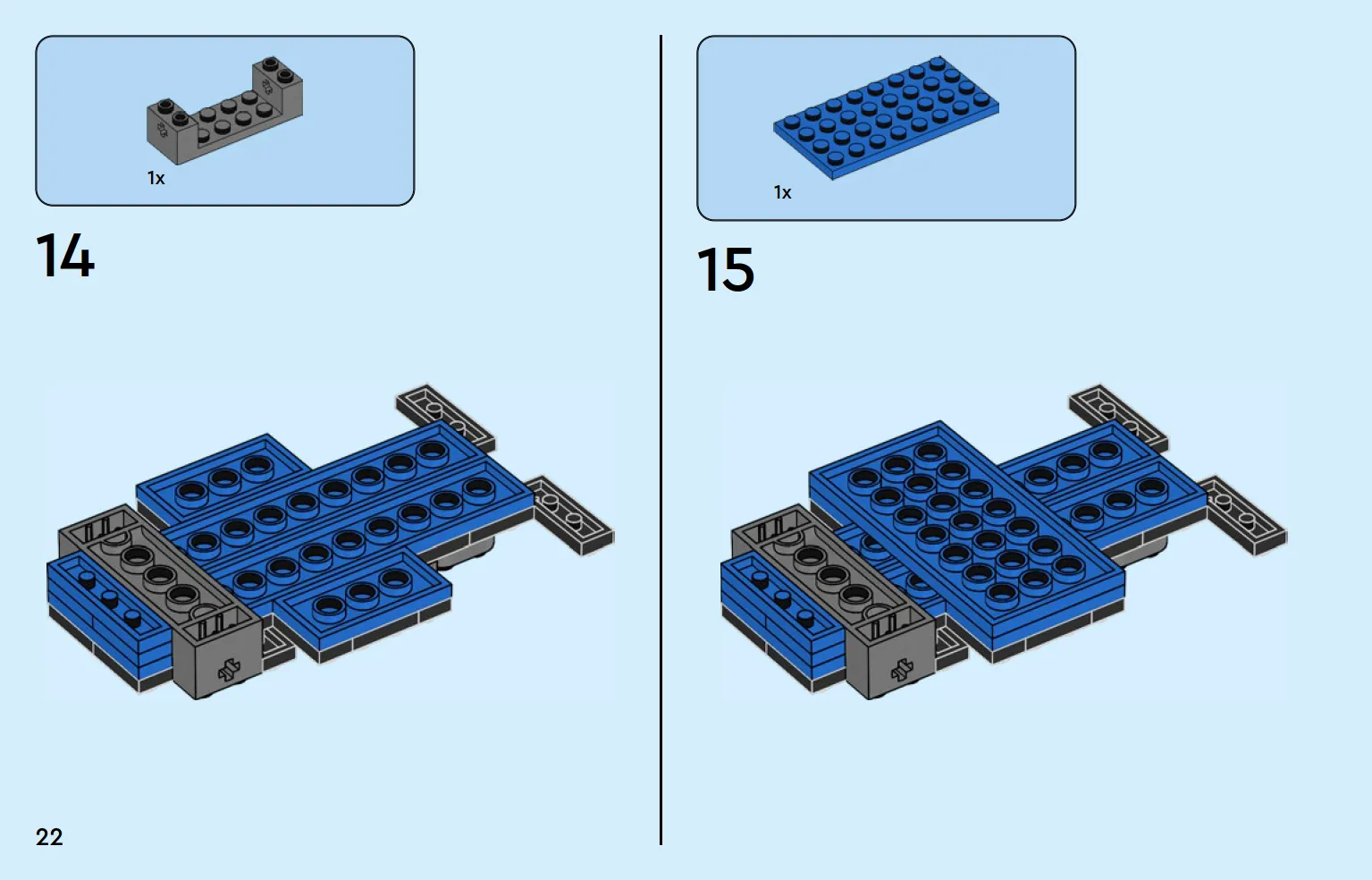 1x

14

1x

15

22