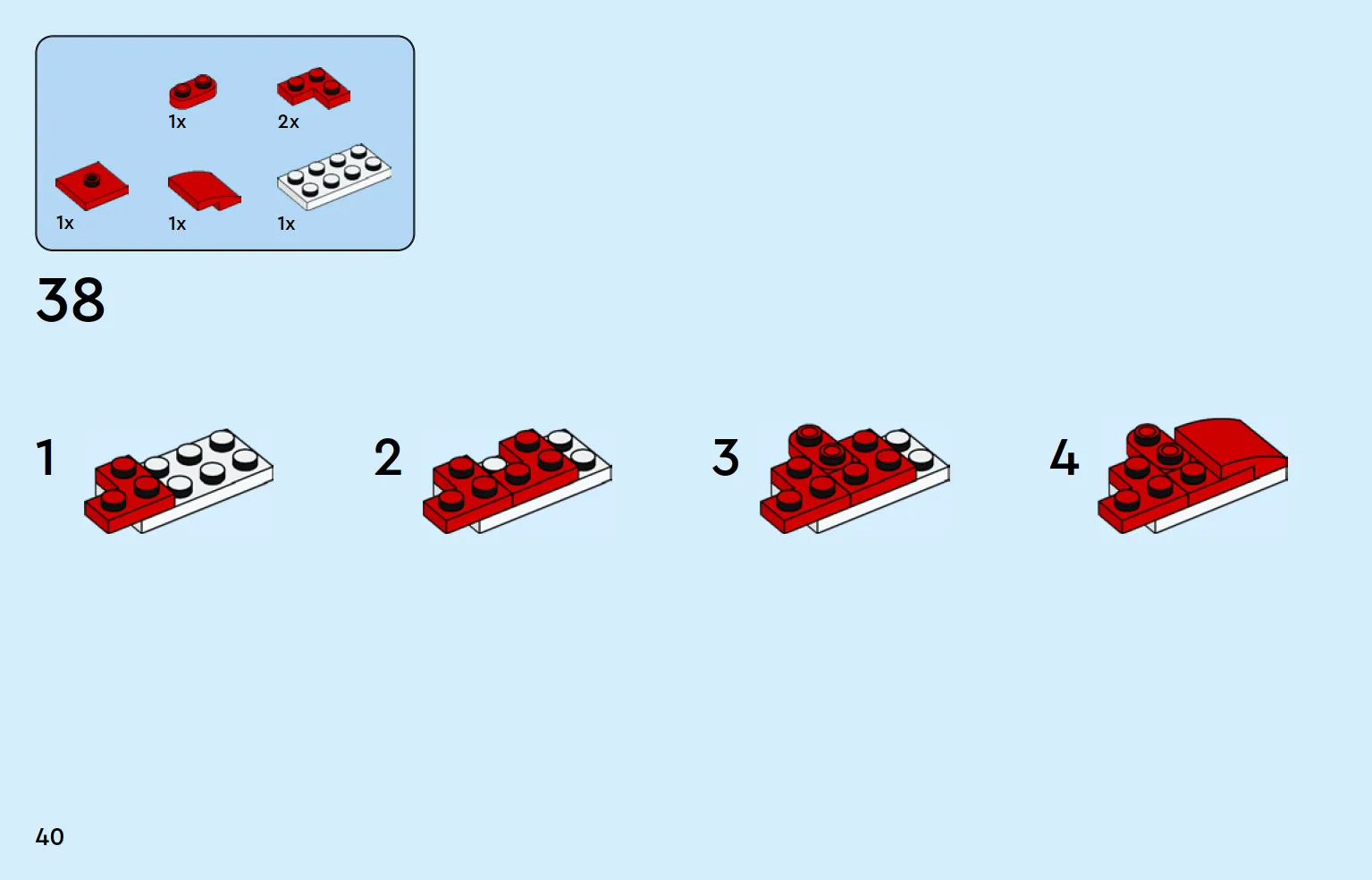 1x 2x

1x 1x 1x

38

1

2

3

4

40