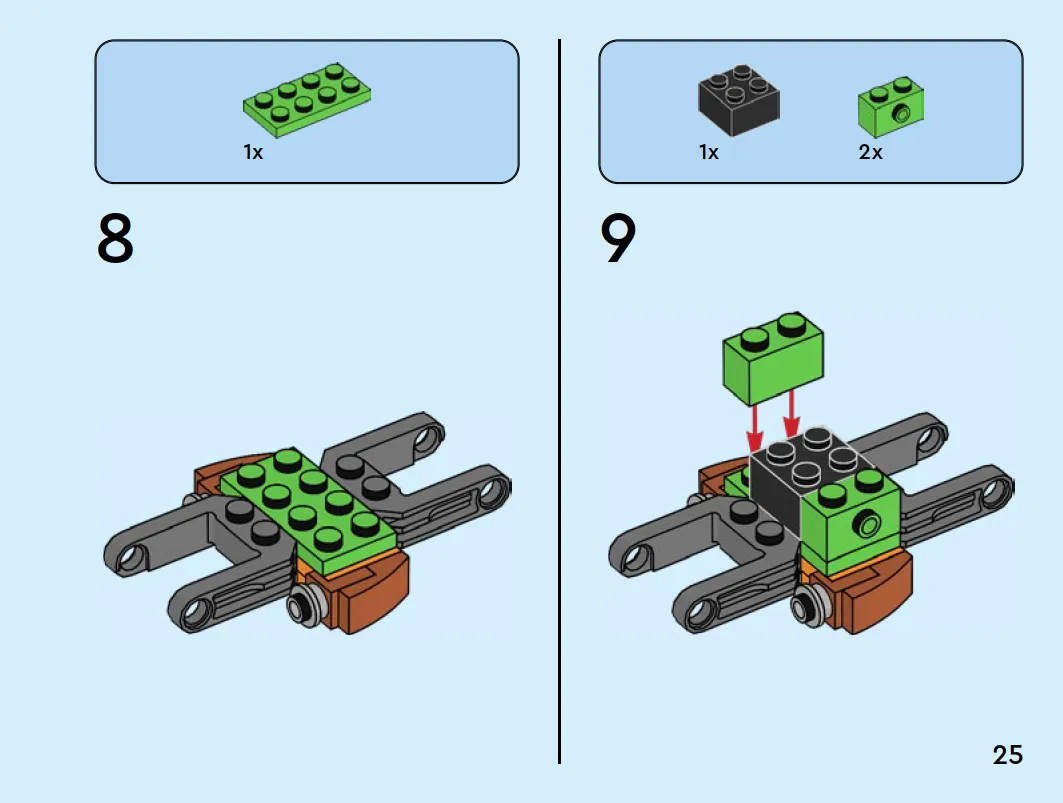 1x

8

1x

2x

9

25