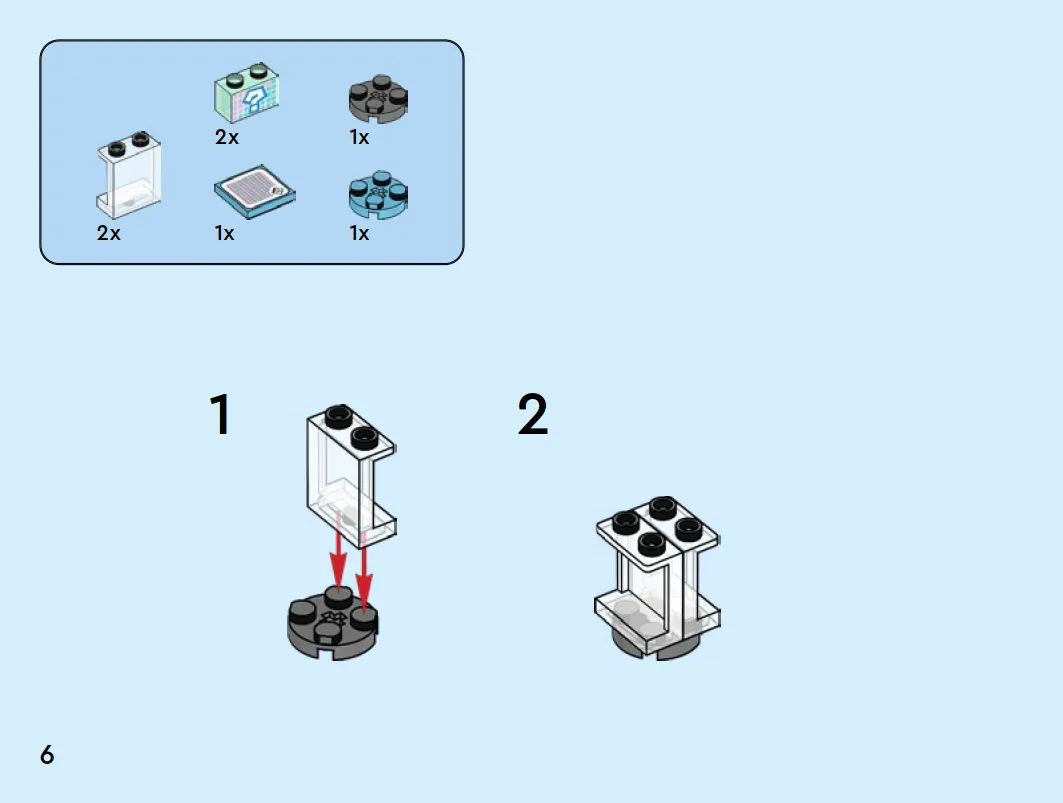 2x
1x
2x
1x
1x

1

2

6