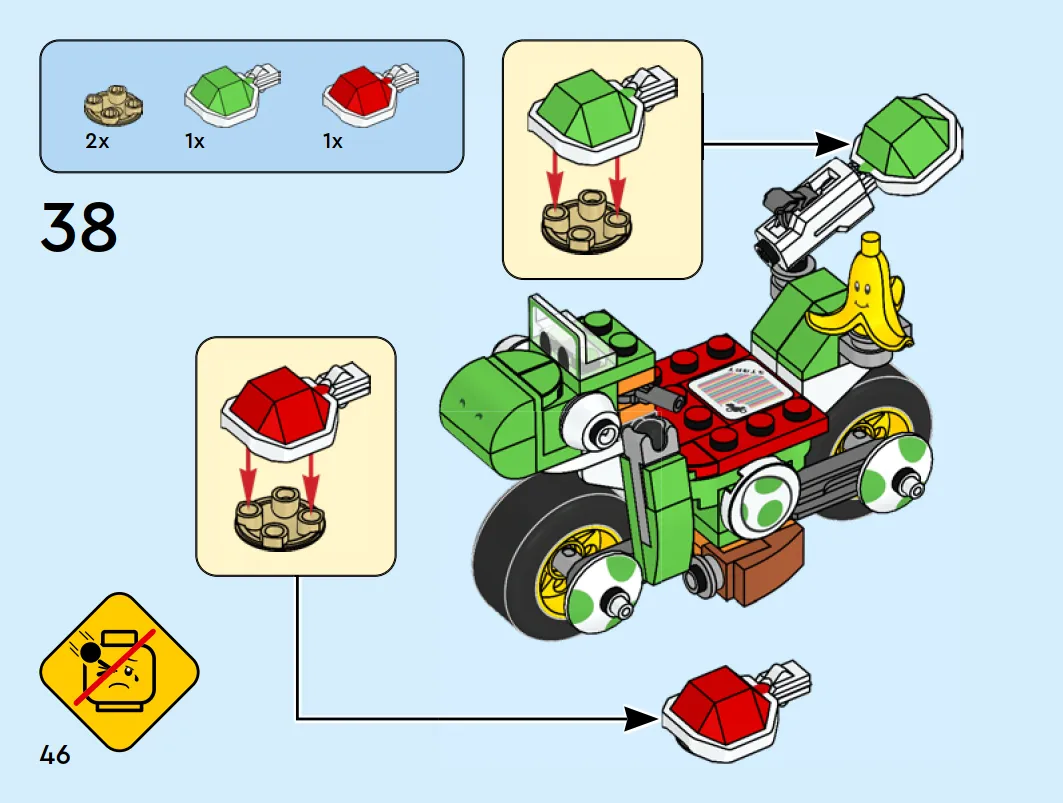 2x
1x
1x

38

46