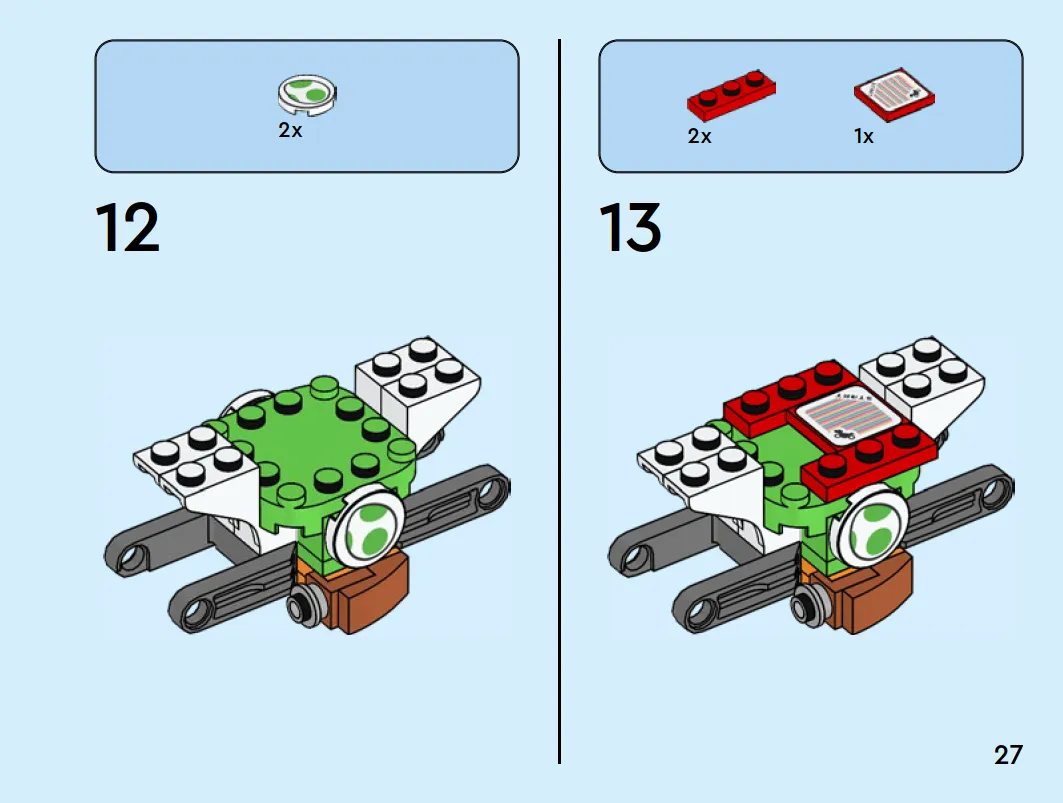 2x

12

2x

1x

13

27