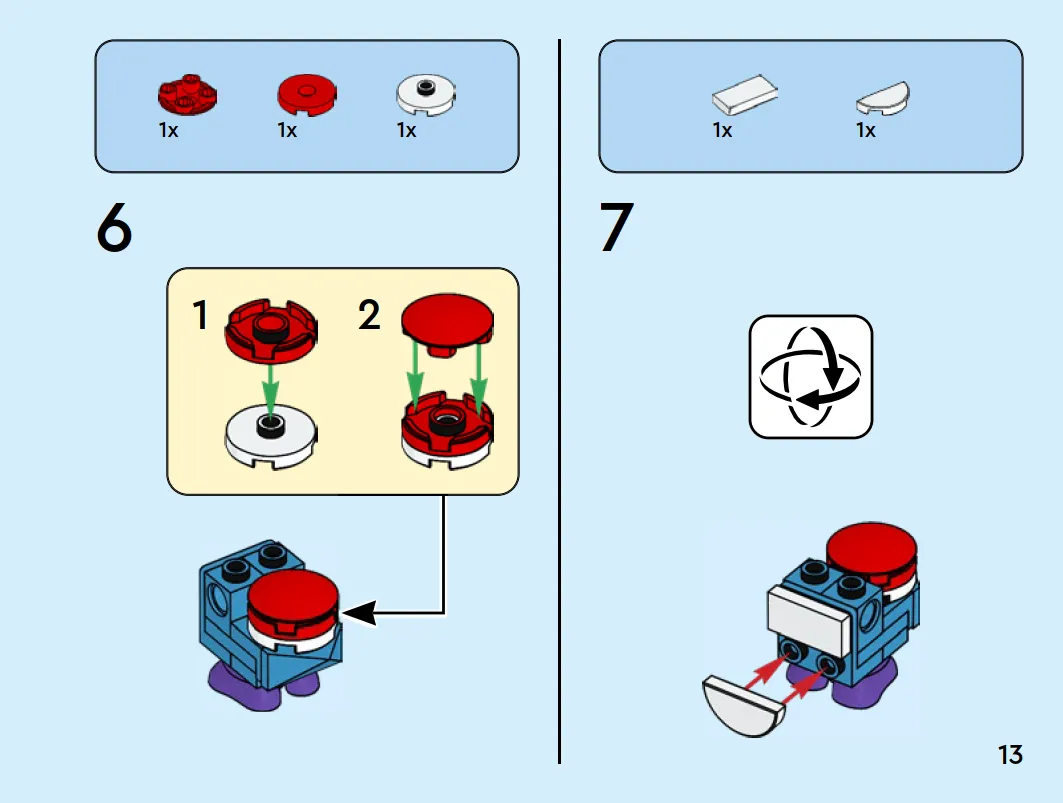 1x 1x 1x

6

1 2

1x 1x

7

13