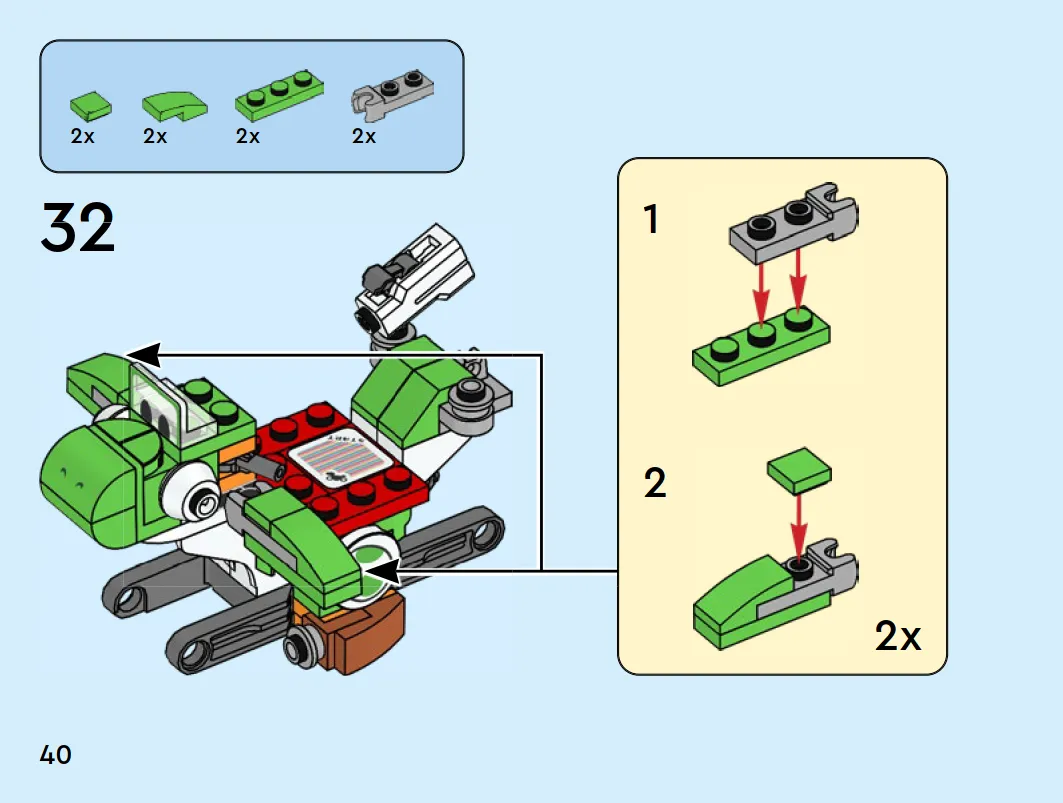 2x 2x 2x 2x

32

1

2

2x

40