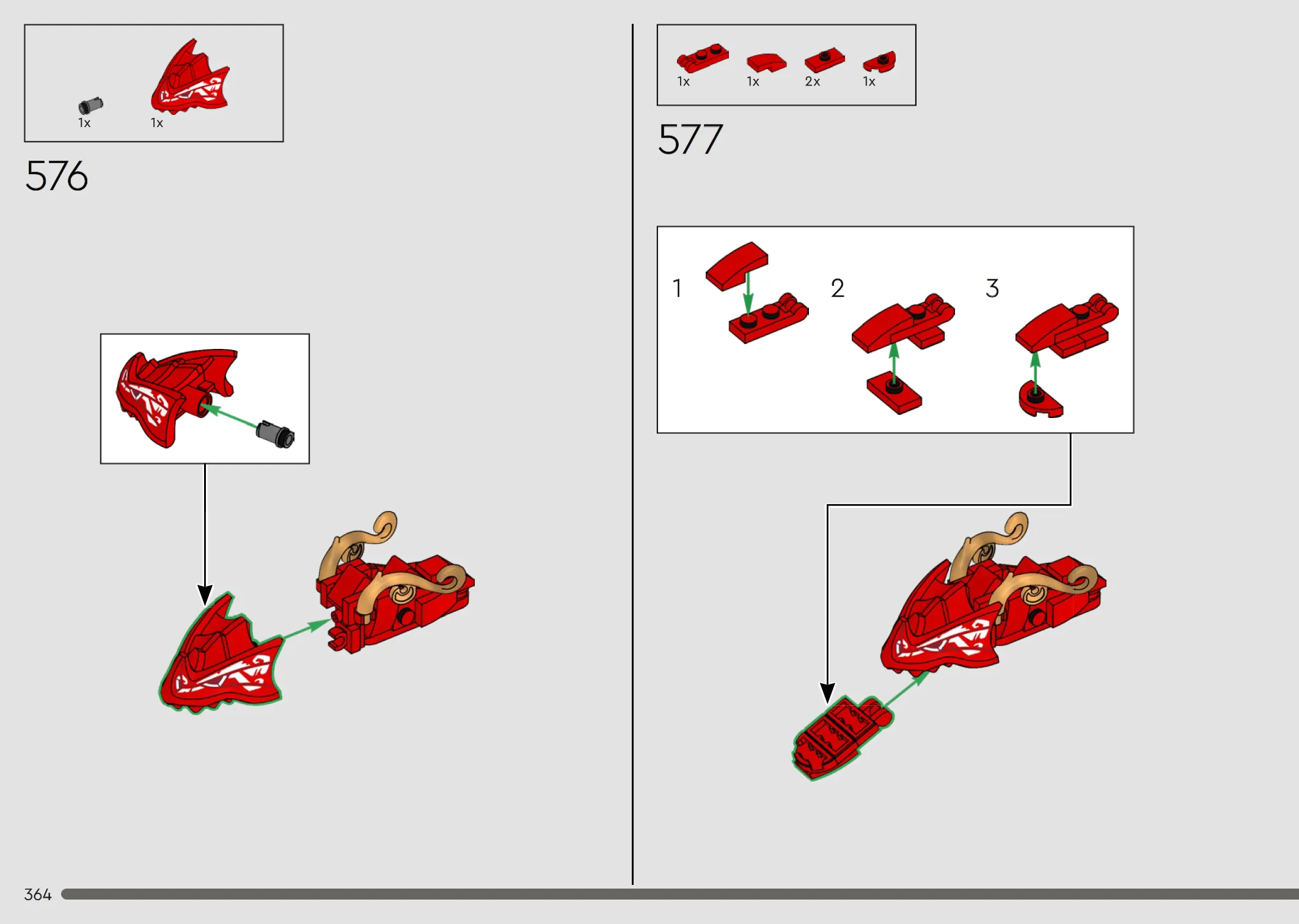 1x 1x

576

1x 1x 2x 1x

577

1

2

3

364