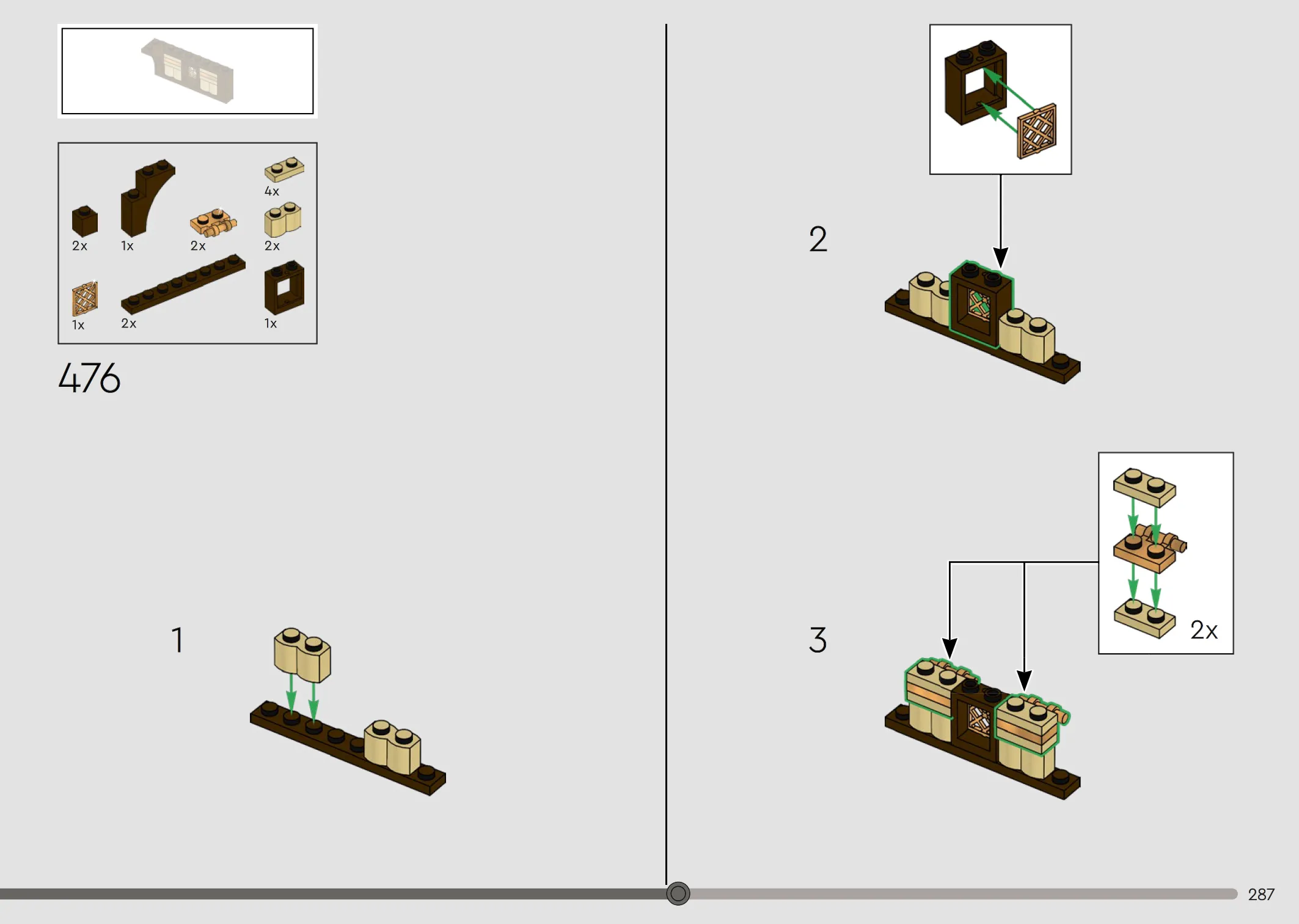 4x
2x
1x
2x
2x
1x
2x
1x

476

1

2

3

2x

287