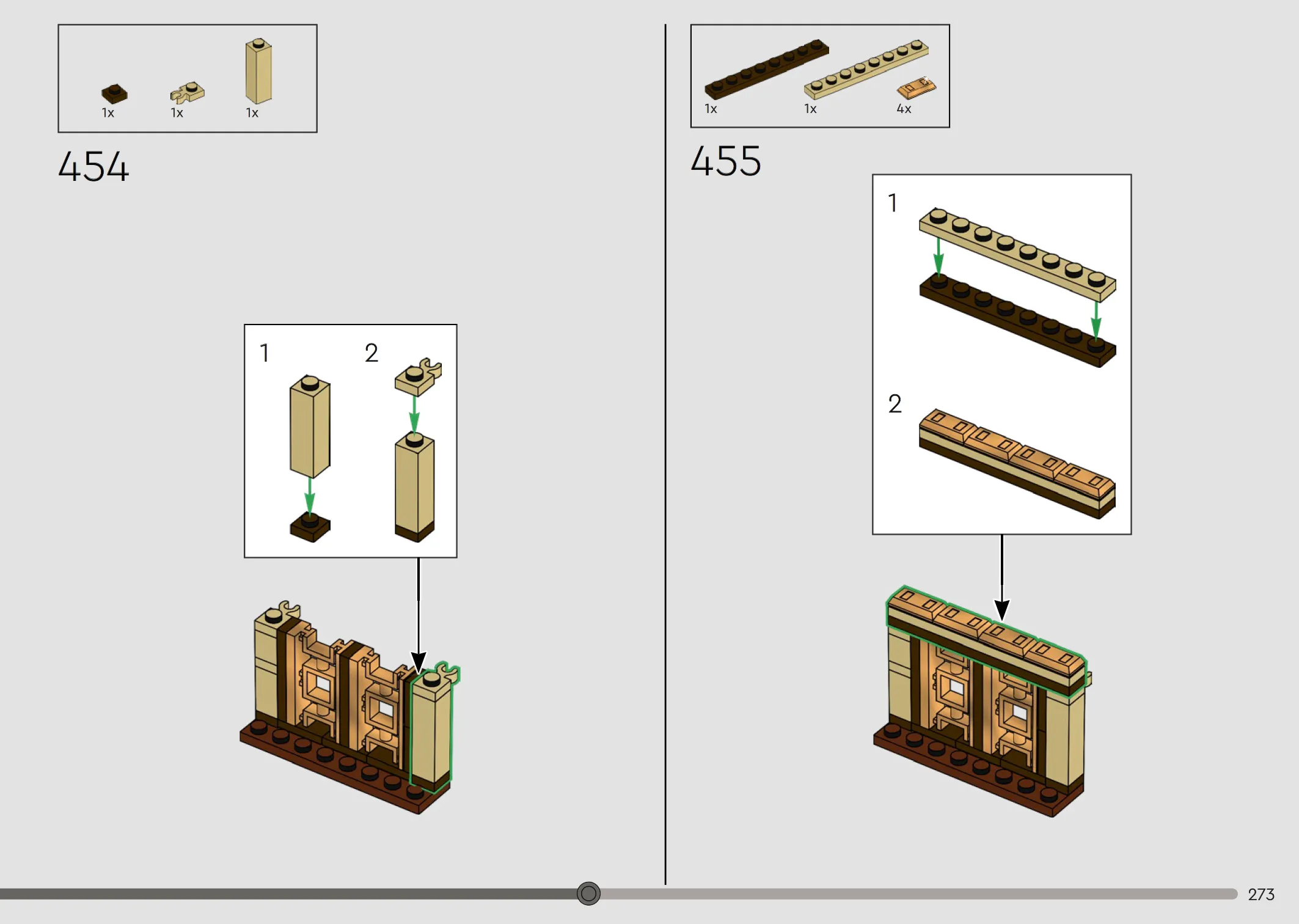 1x 1x 1x

454

1

2

1x 1x 4x

455

1

2

273