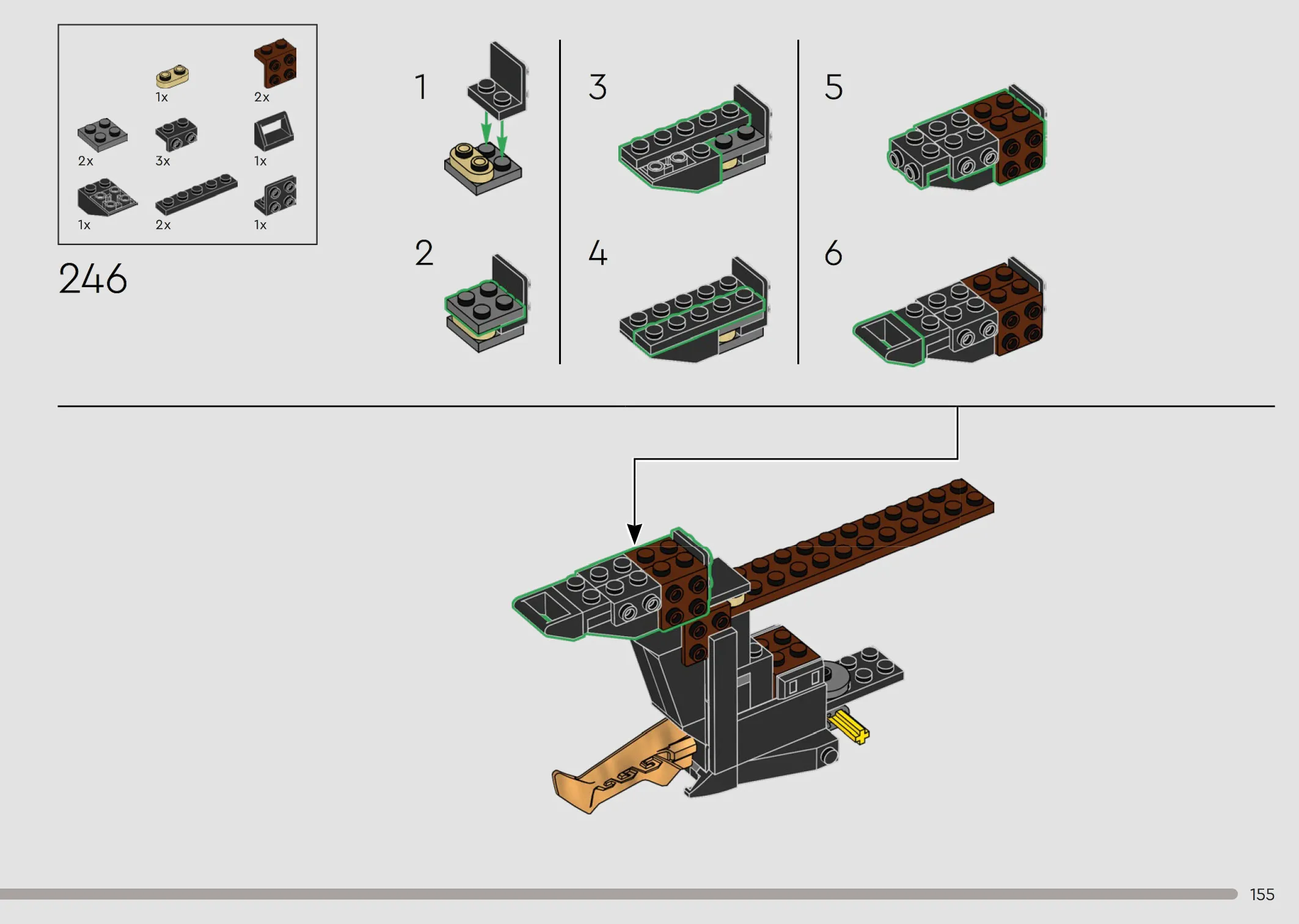 1x
2x
2x
3x
1x
1x
2x
1x

246

1
2
3
4
5
6

155