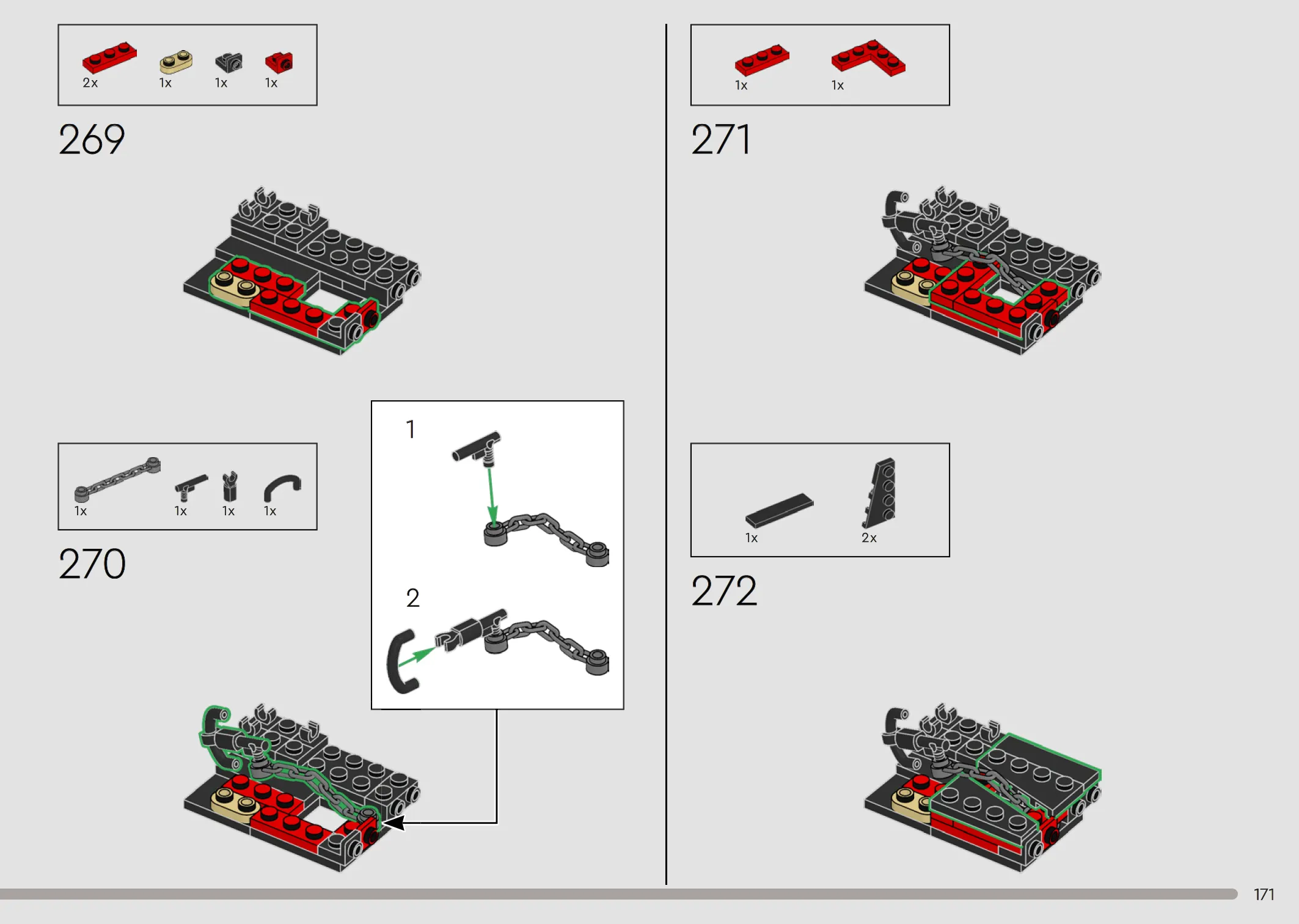 2x 1x 1x 1x

269

1x 1x 1x 1x

270

1

2

1x 1x

271

1x 2x

272

171