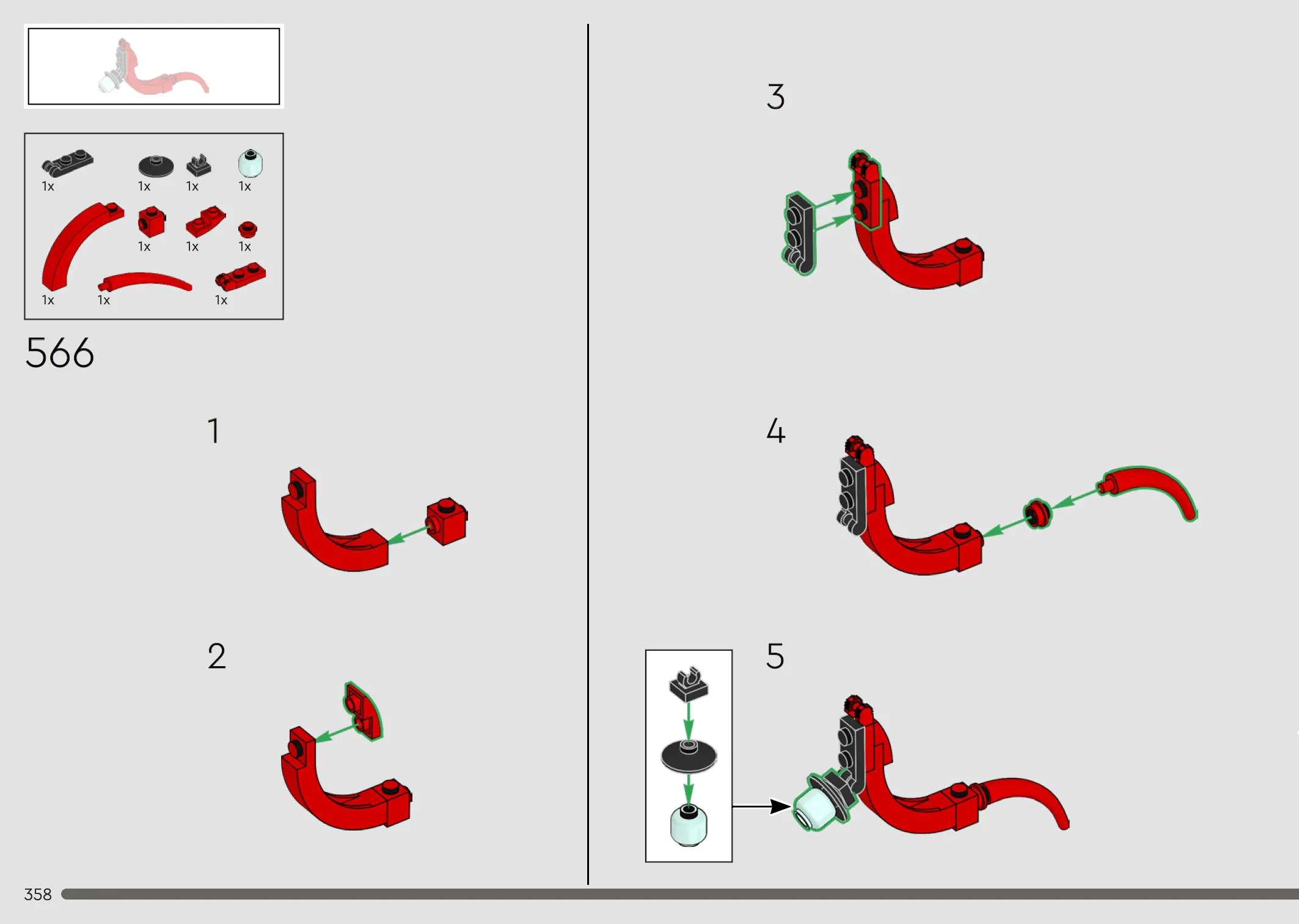 1x 1x 1x 1x
1x 1x 1x
1x 1x 1x

566

1

2

3

4

5

358