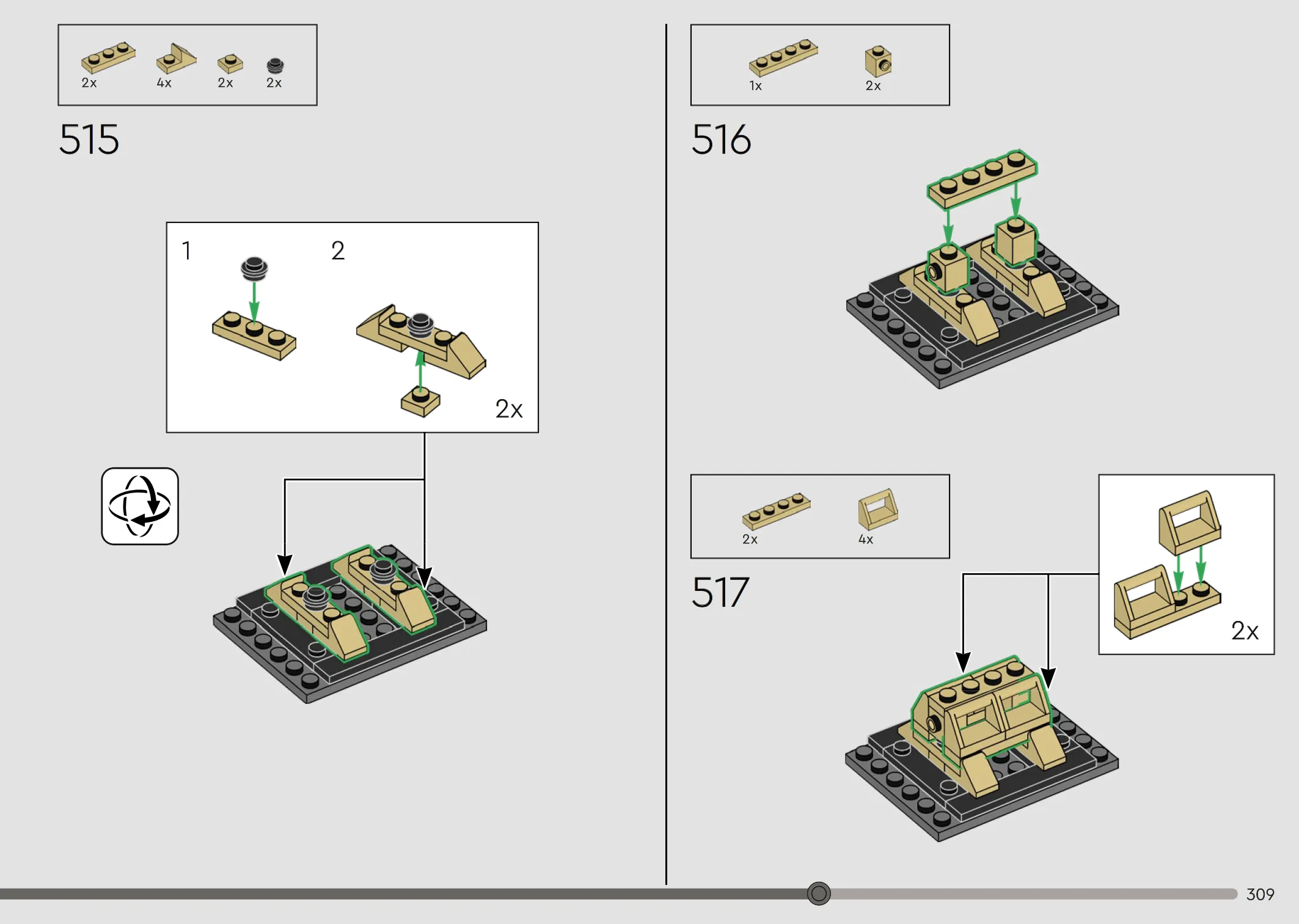 2x 4x 2x 2x

515

1

2

2x

1x 2x

516

2x 4x

517

2x

309