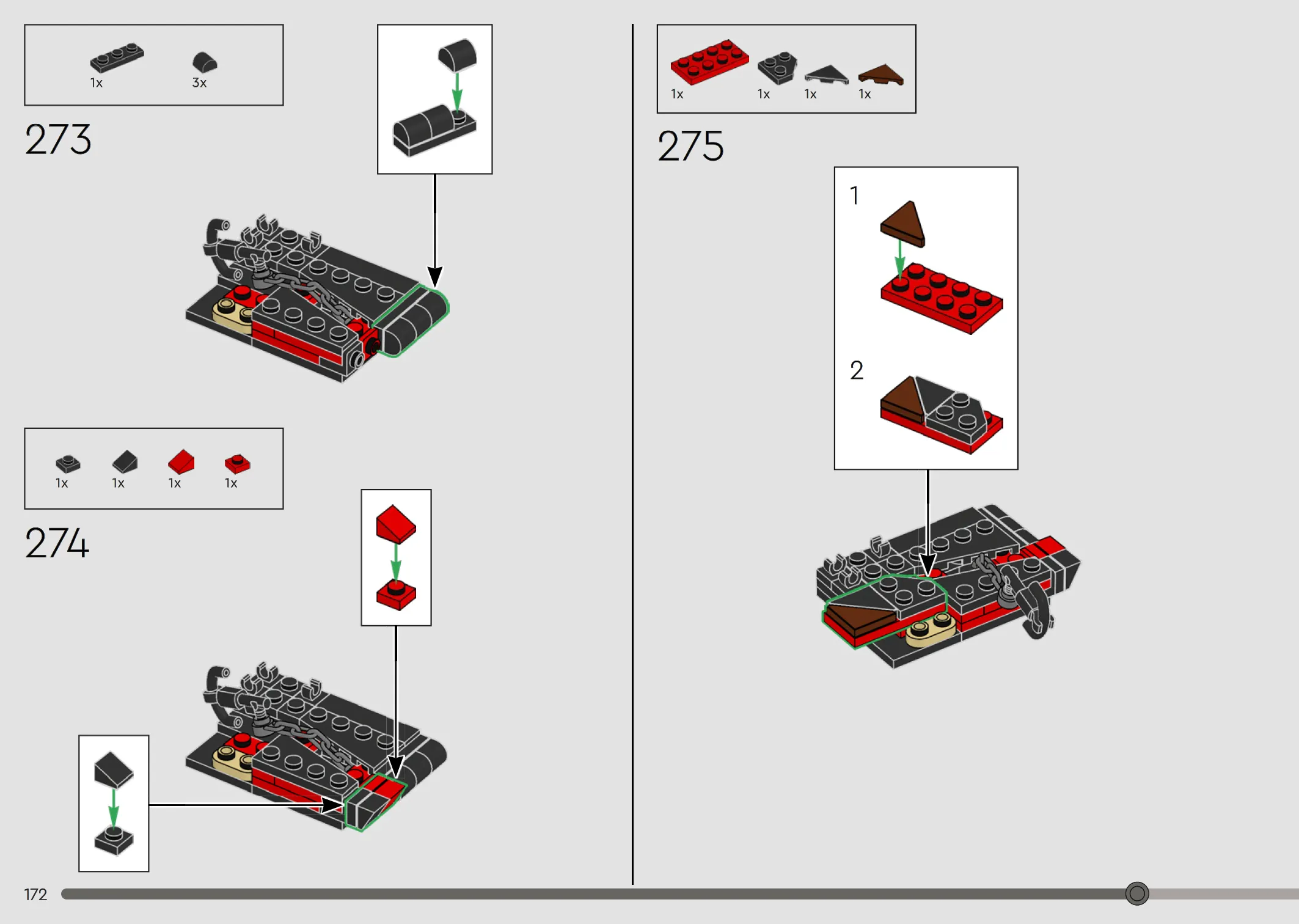 1x 3x

273

1x 1x 1x 1x

274

1x 1x 1x 1x

275

1

2

172