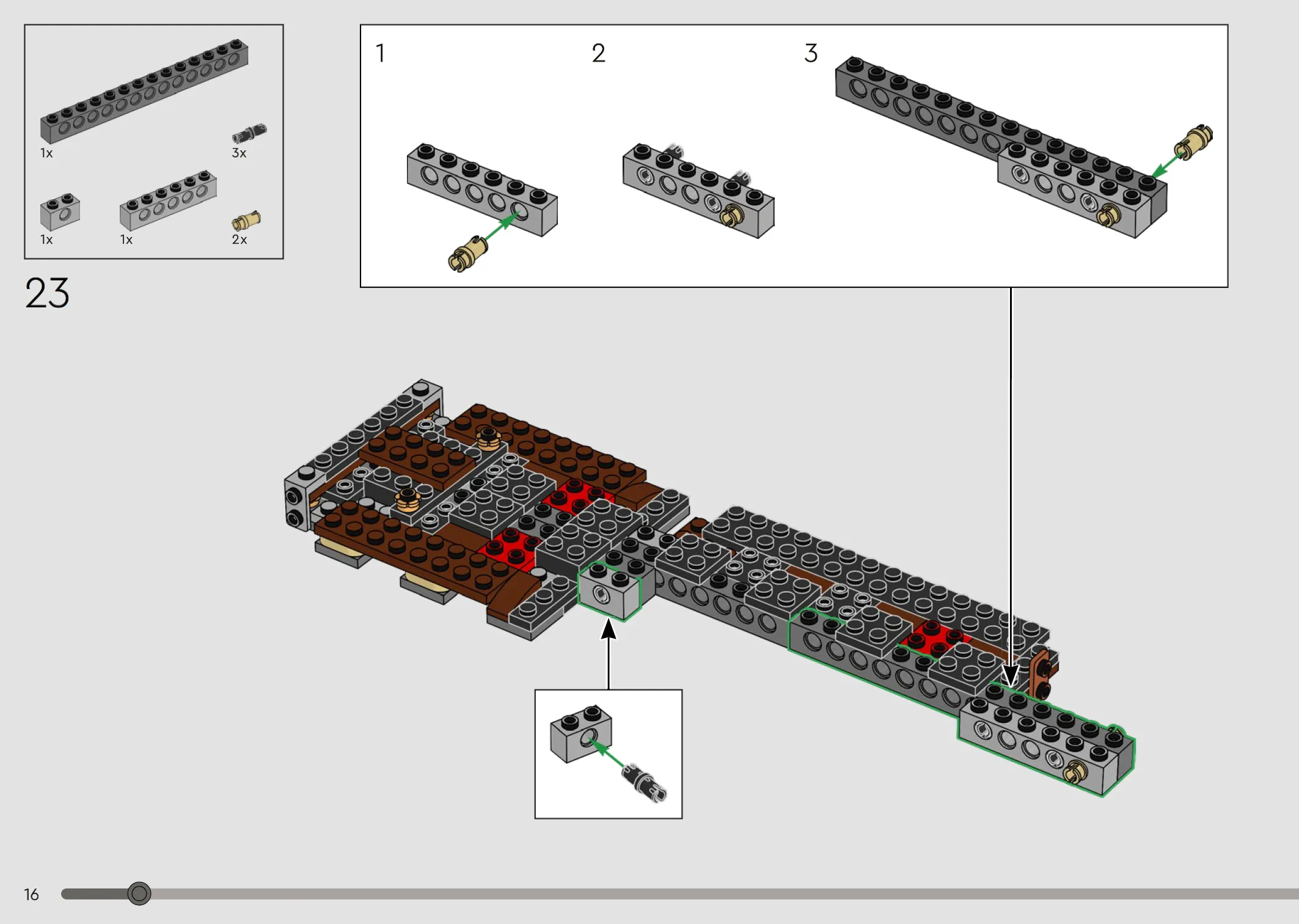 1x
3x
1x
1x
2x

23

1
2
3

16