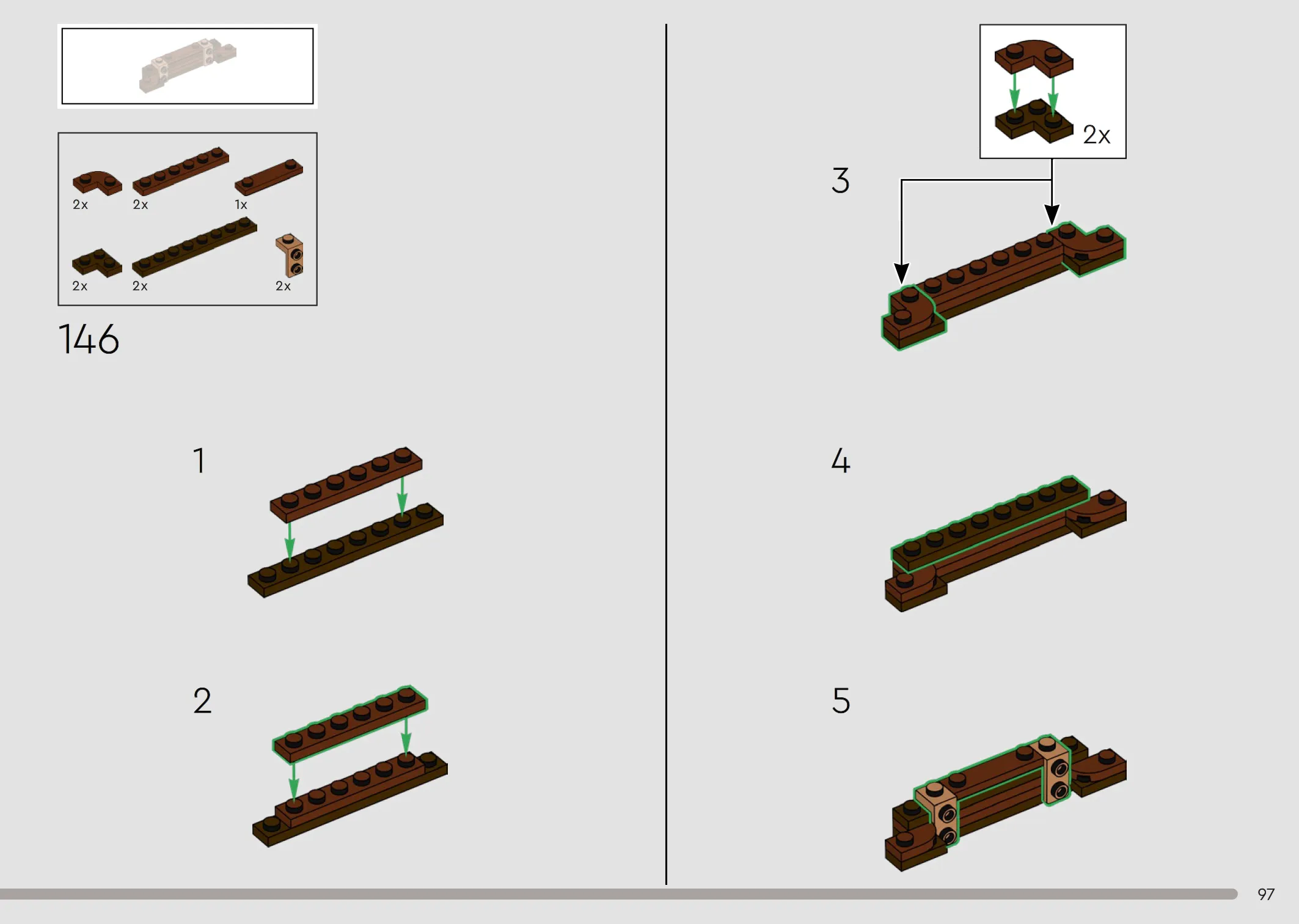 2x 2x 1x

2x 2x 2x

146

1

2

2x

3

4

5

97