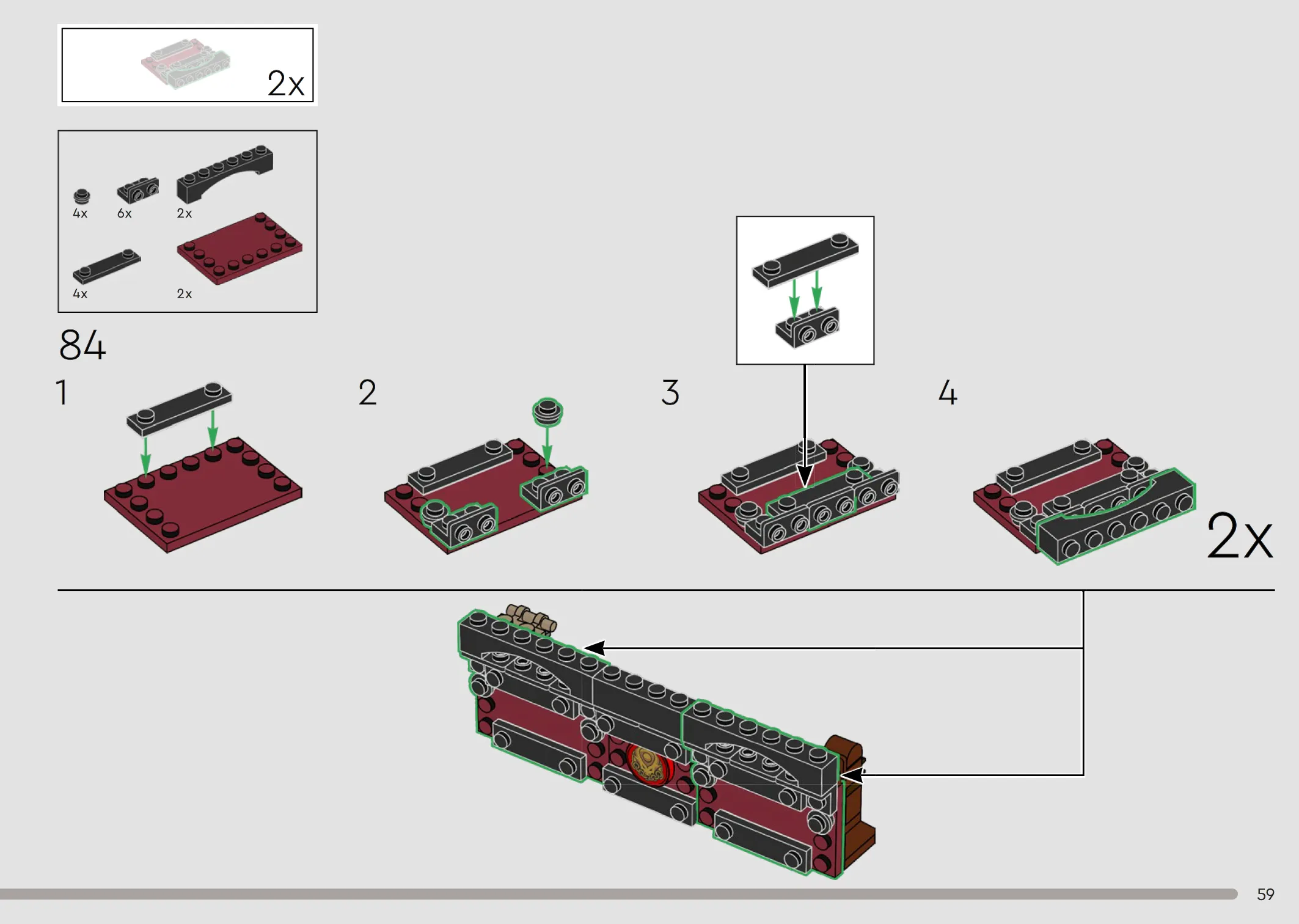 2x

4x 6x 2x

4x 2x

84

1

2

3

4

2x

59