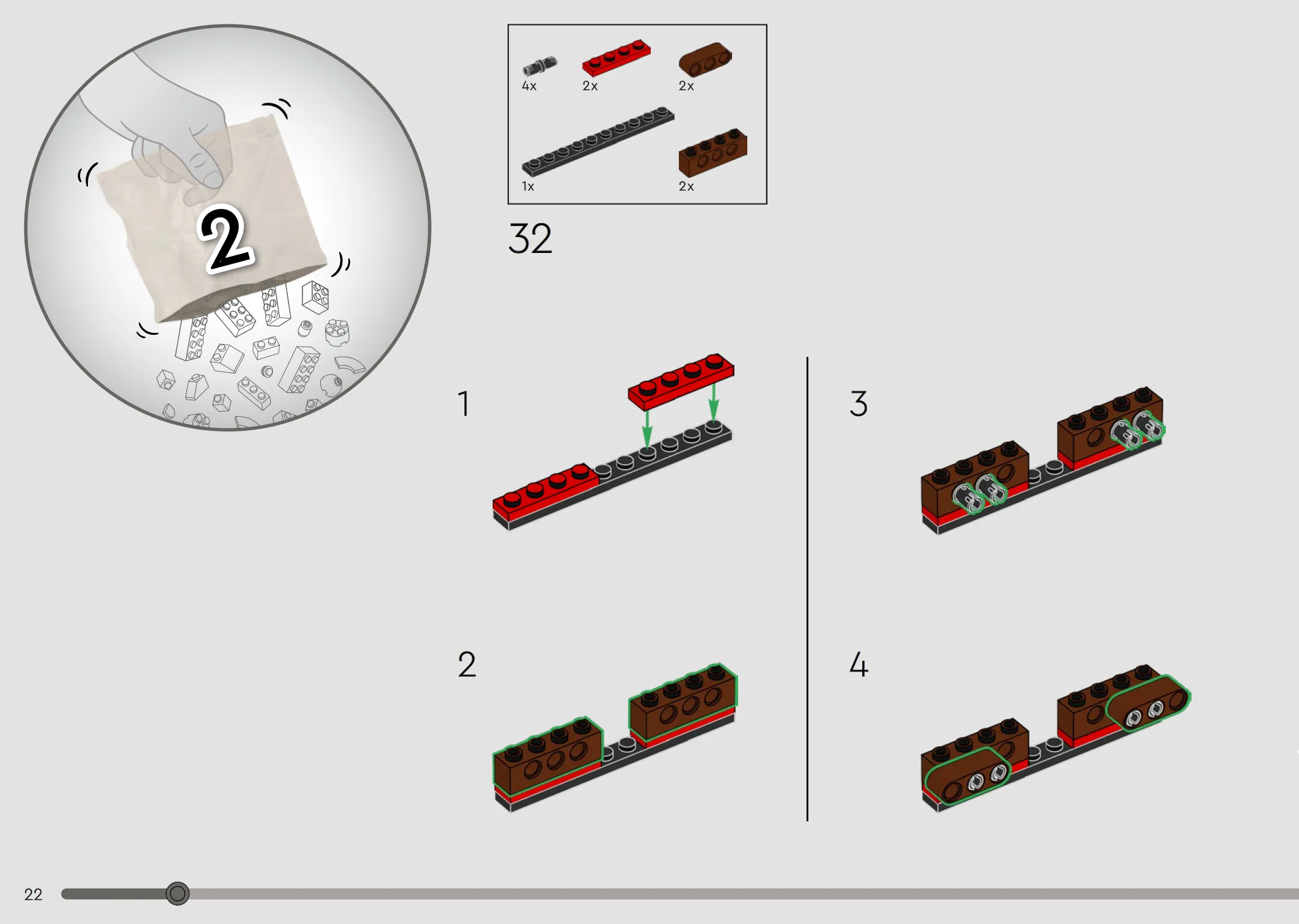 2

4x 2x 2x

1x 2x

32

1

2

3

4

22