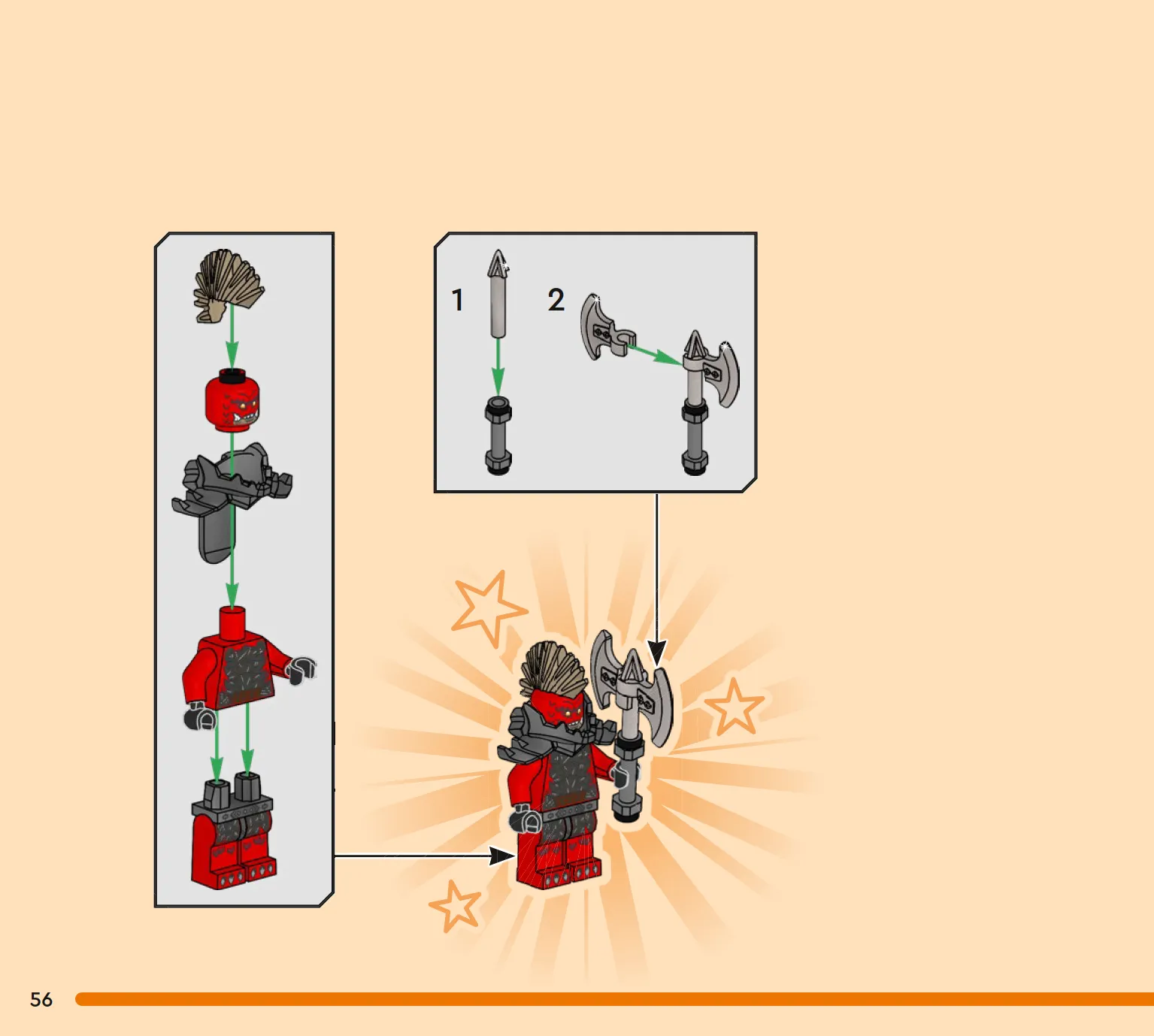 1

2

56