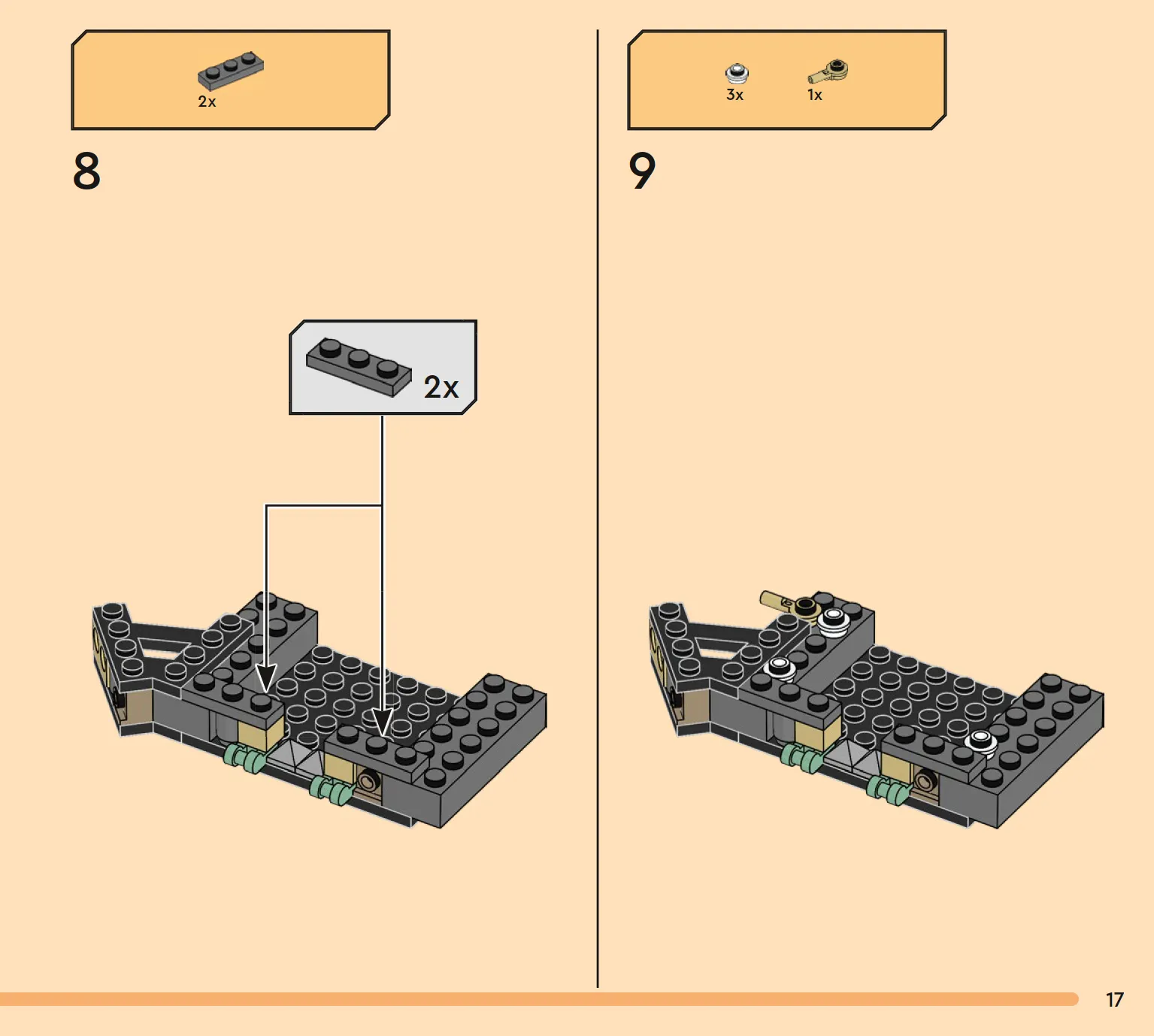 2x

8

2x

3x 1x

9

17