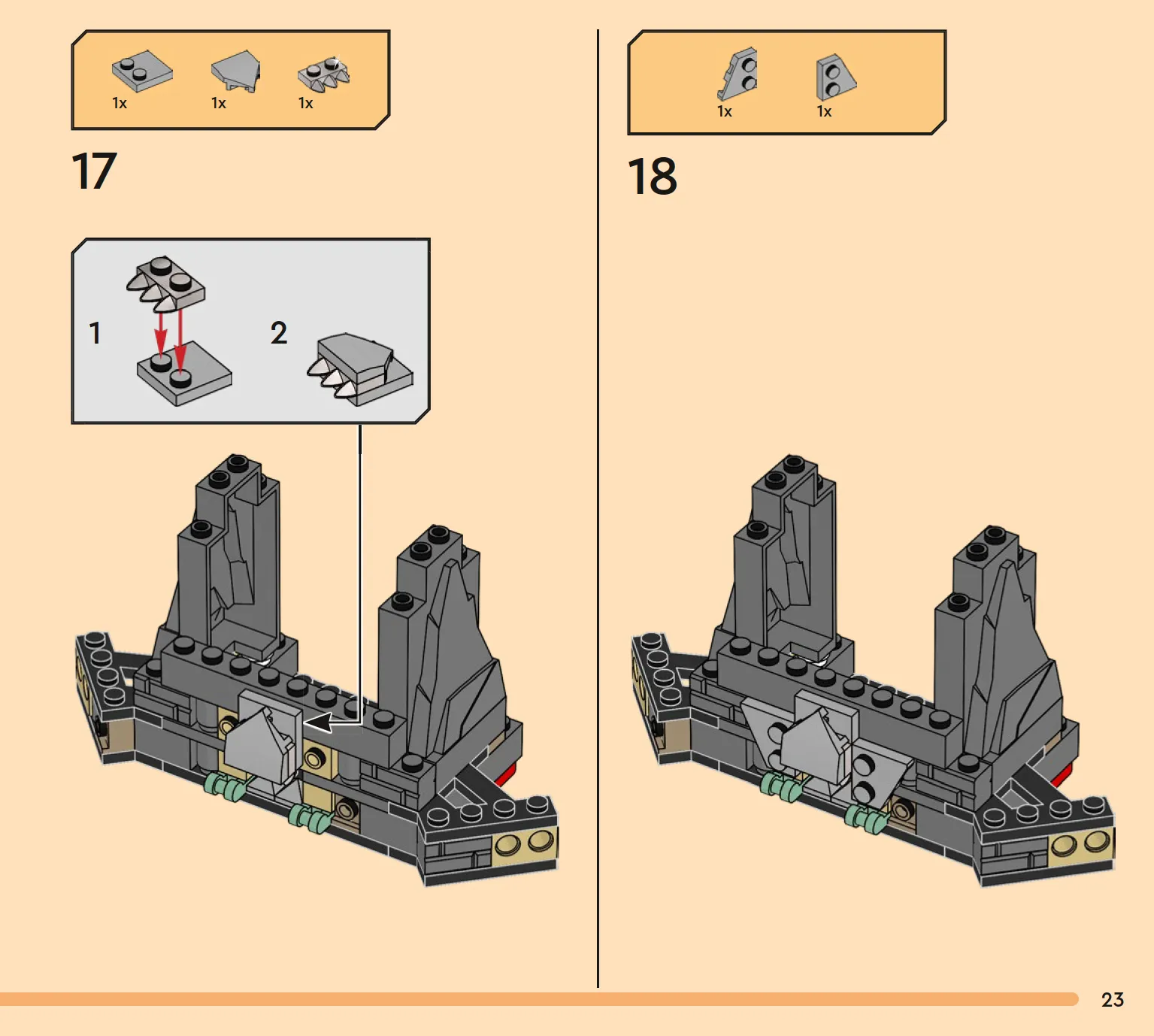 1x 1x 1x

17

1

2

1x 1x

18

23