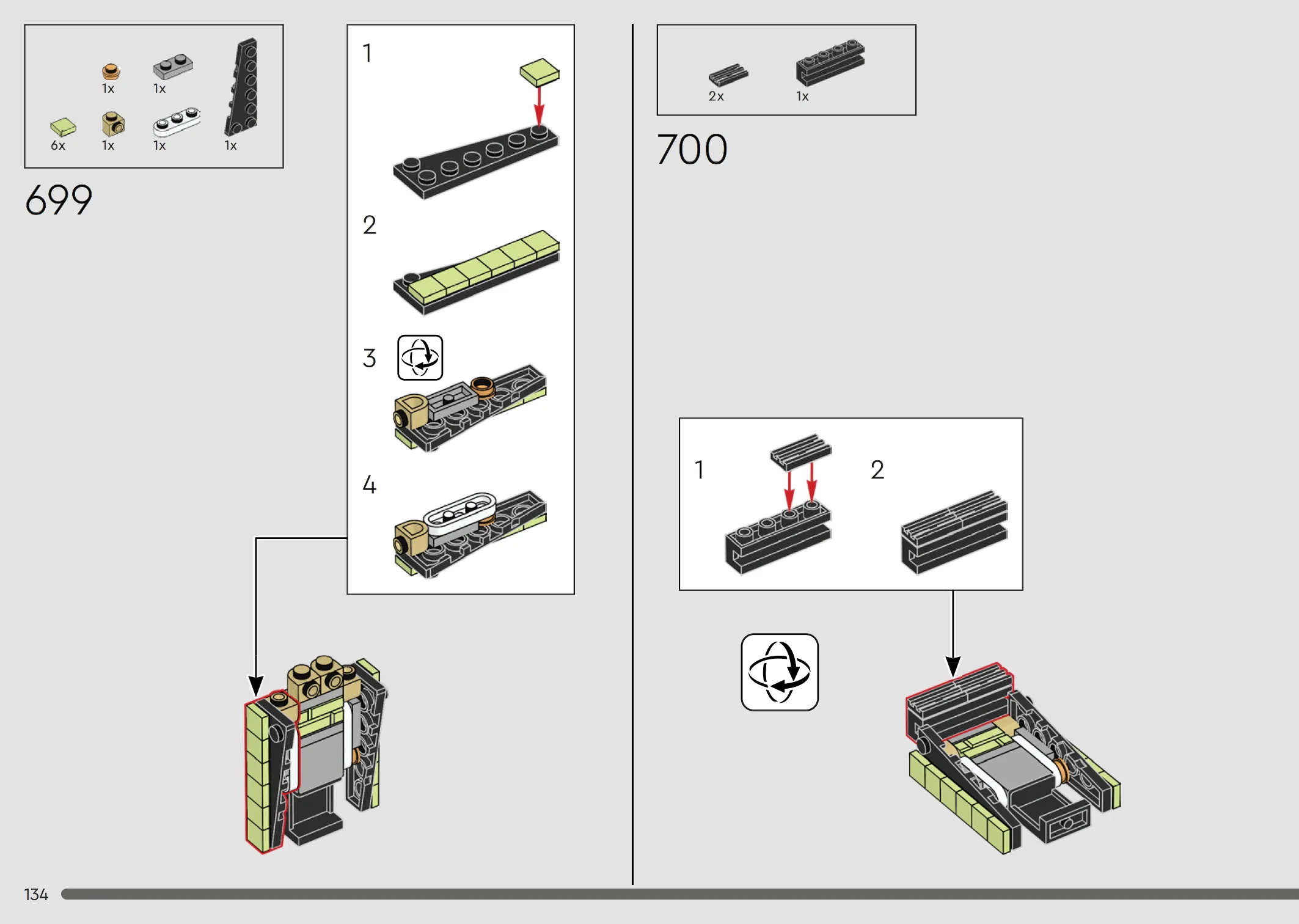 1x
1x
6x
1x
1x
1x

699

1

2

3

4

2x
1x

700

1

2

134