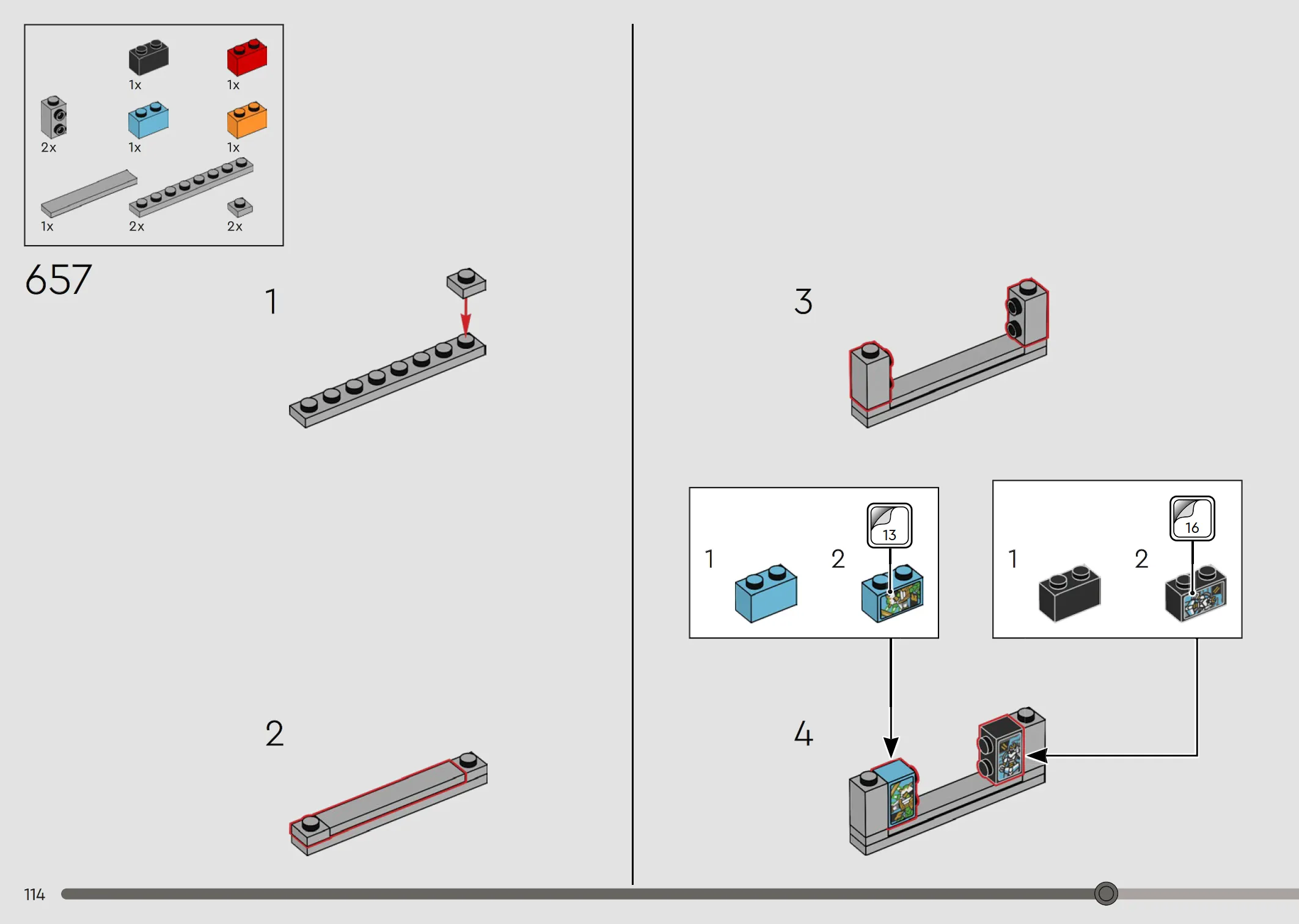 1x
1x
2x
1x
1x
1x
2x
2x

657

1

2

3

1
2
13

1
2
16

4

114