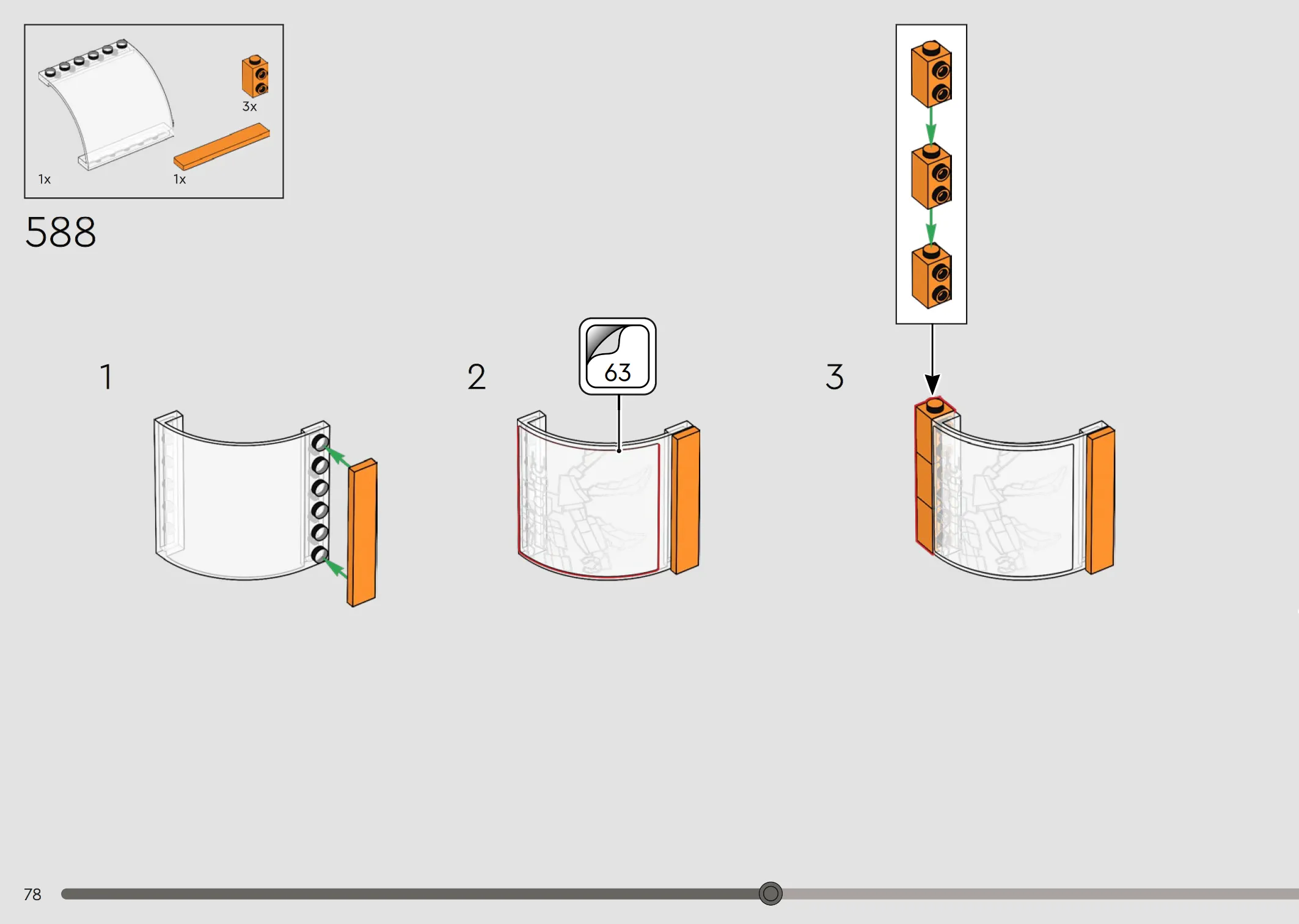 3x

1x

1x

588

1

2

63

3

78