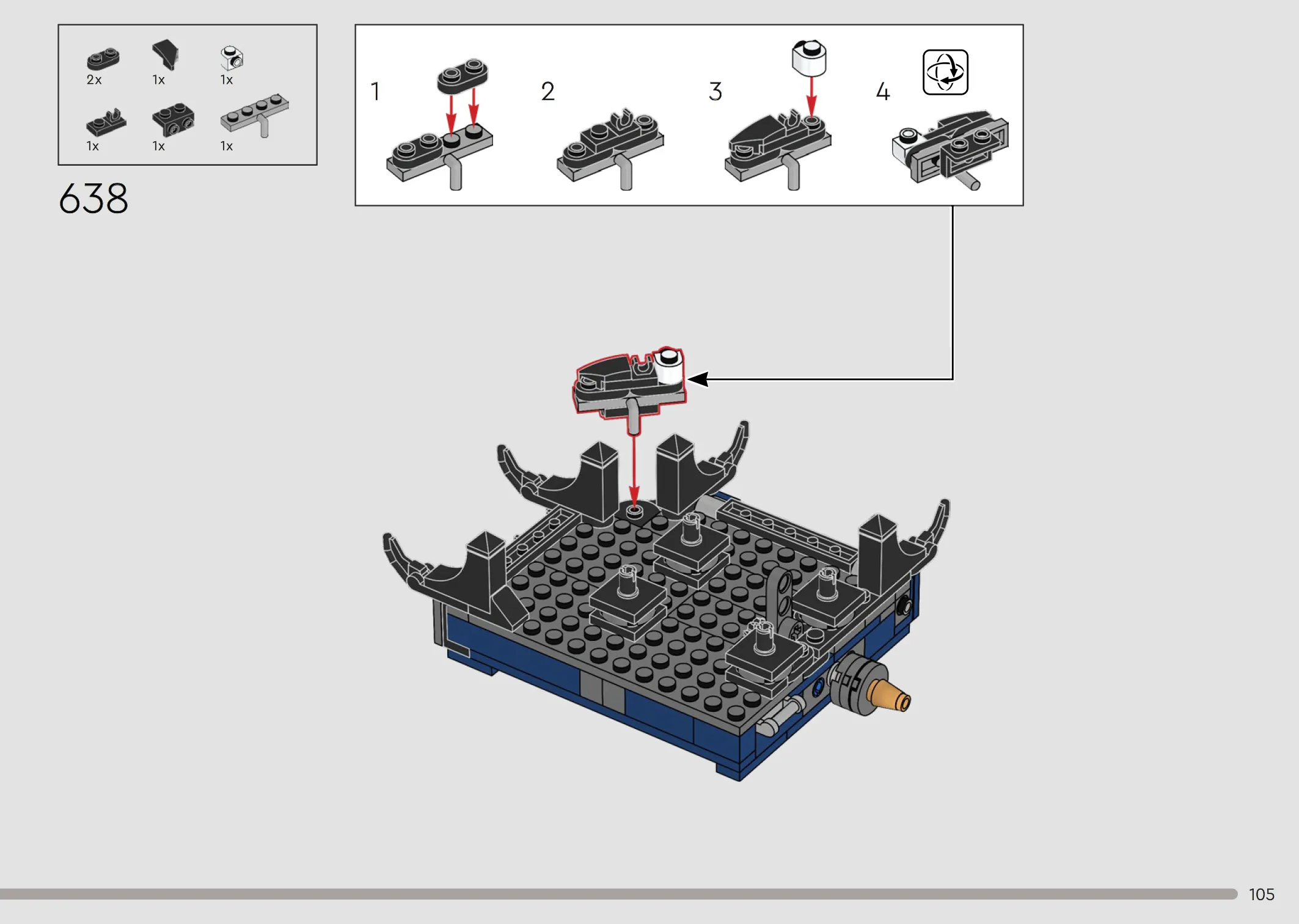 2x 1x 1x

1x 1x 1x

638

1

2

3

4

105