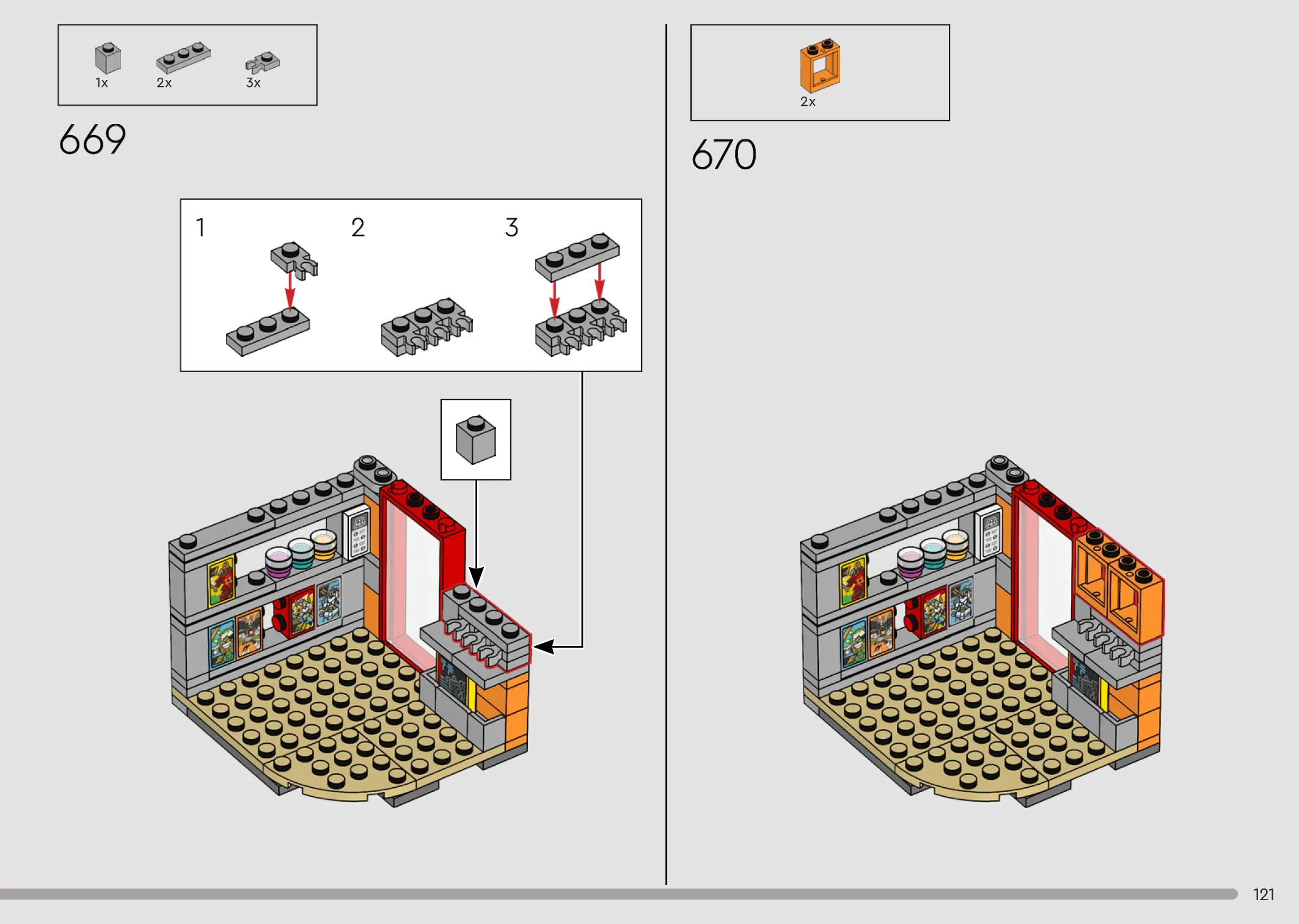 1x 2x 3x

669

1

2

3

2x

670

121