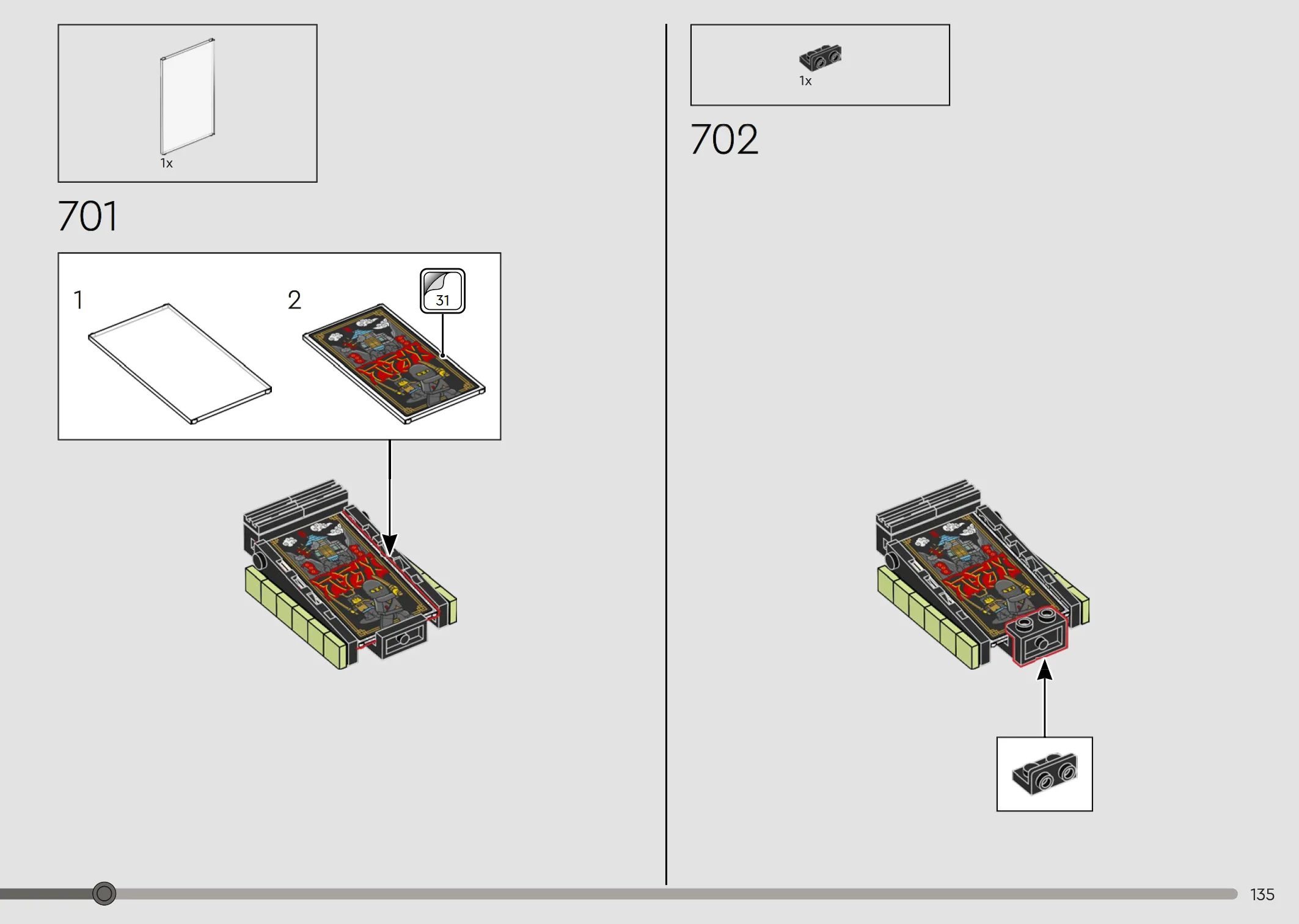 1x

701

1

2

31

1x

702

135