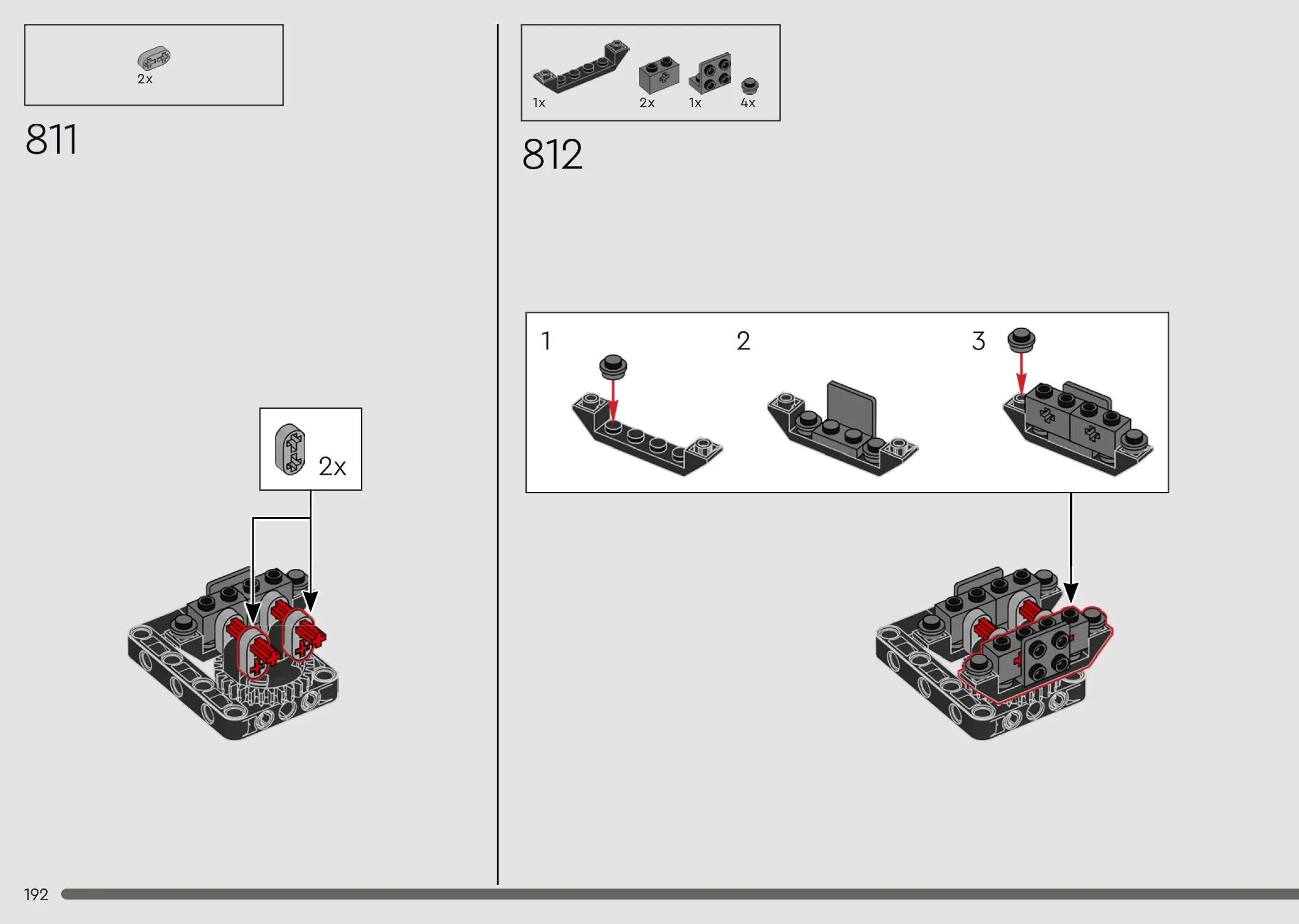 2x

811

2x

1x 2x 1x 4x

812

1

2

3

192