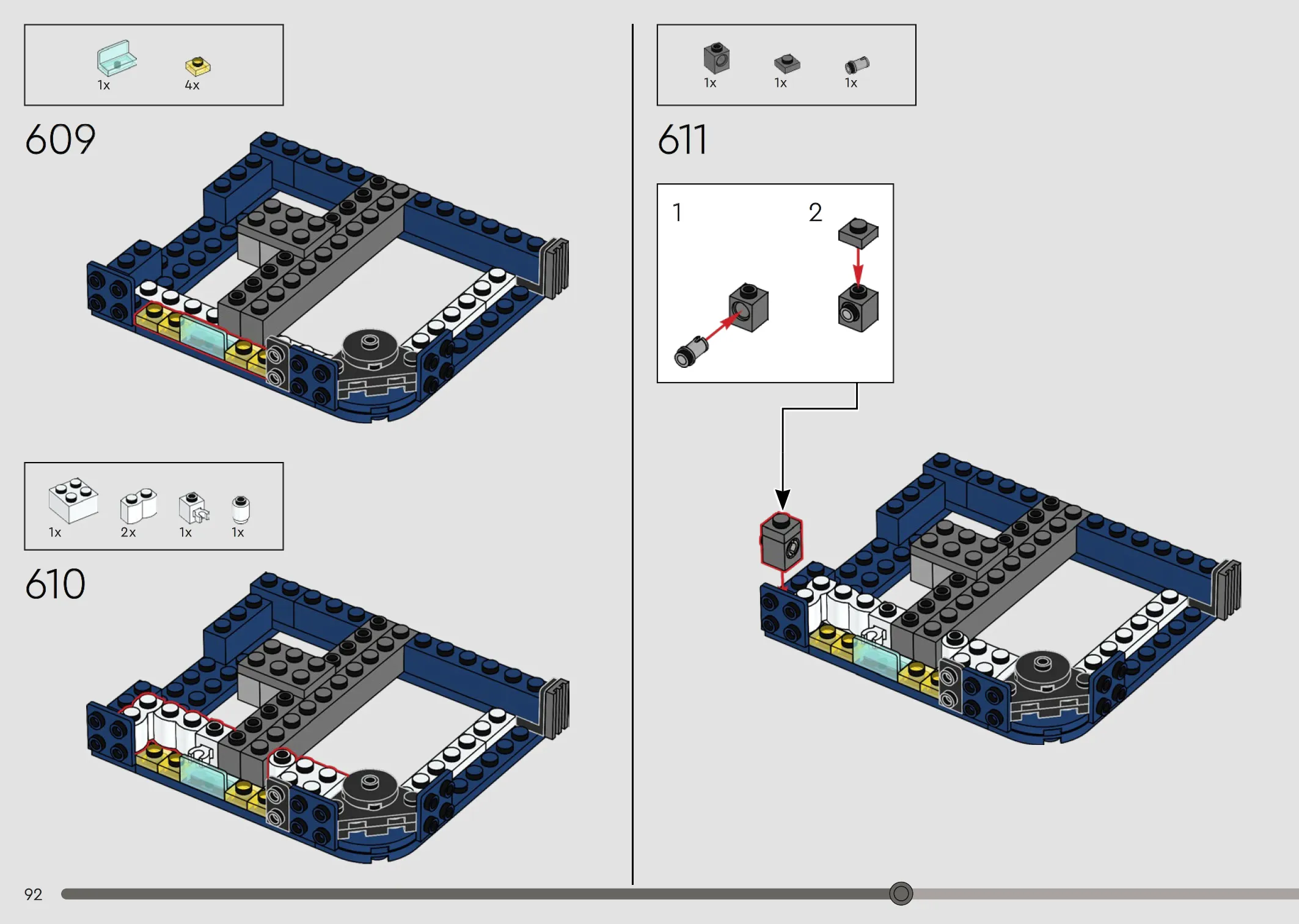 1x 4x

609

1x 2x 1x 1x

610

1x 1x 1x

611

1 2

92