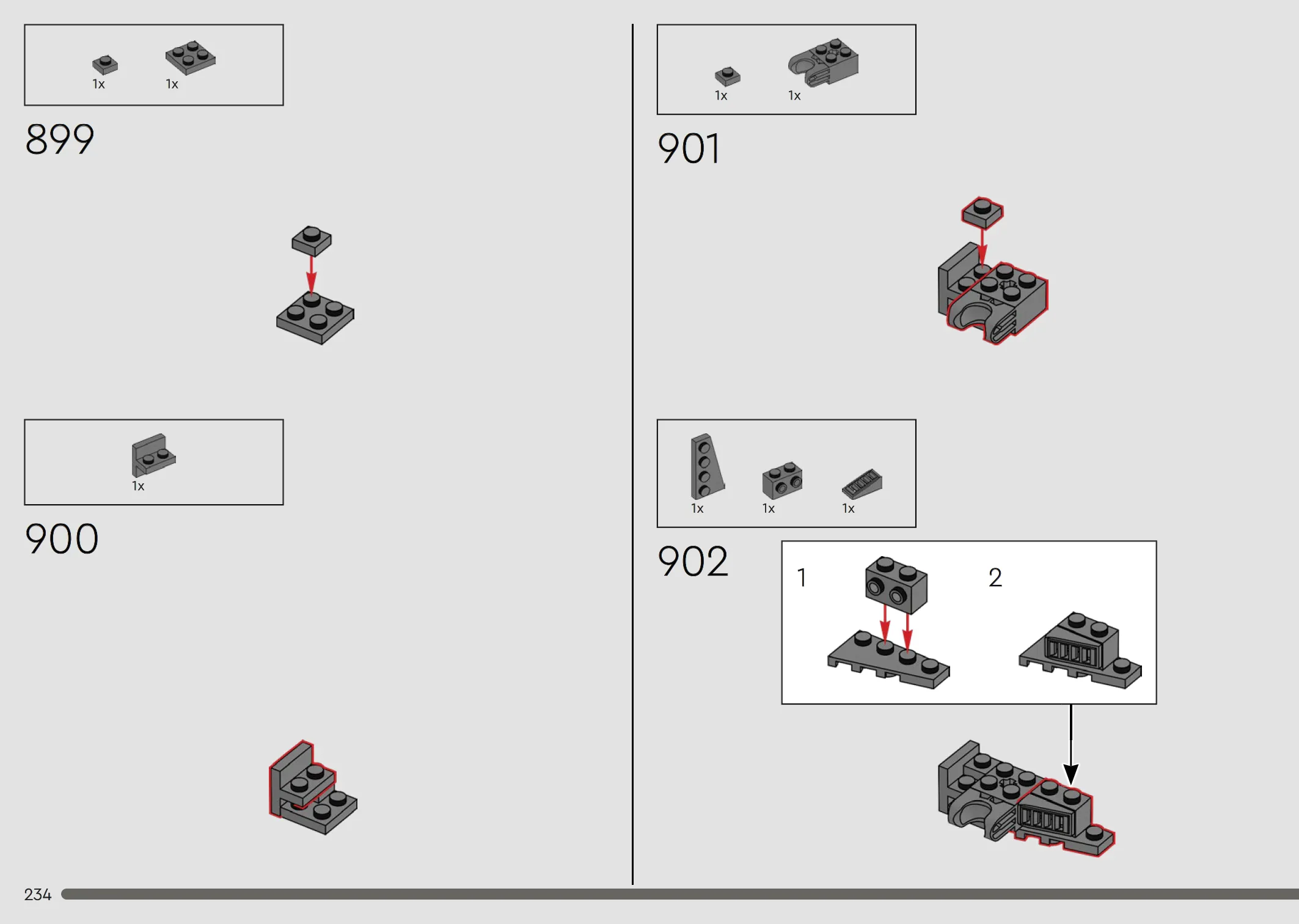 1x 1x

899

1x

900

1x 1x

901

1x 1x 1x

902

1

2

234