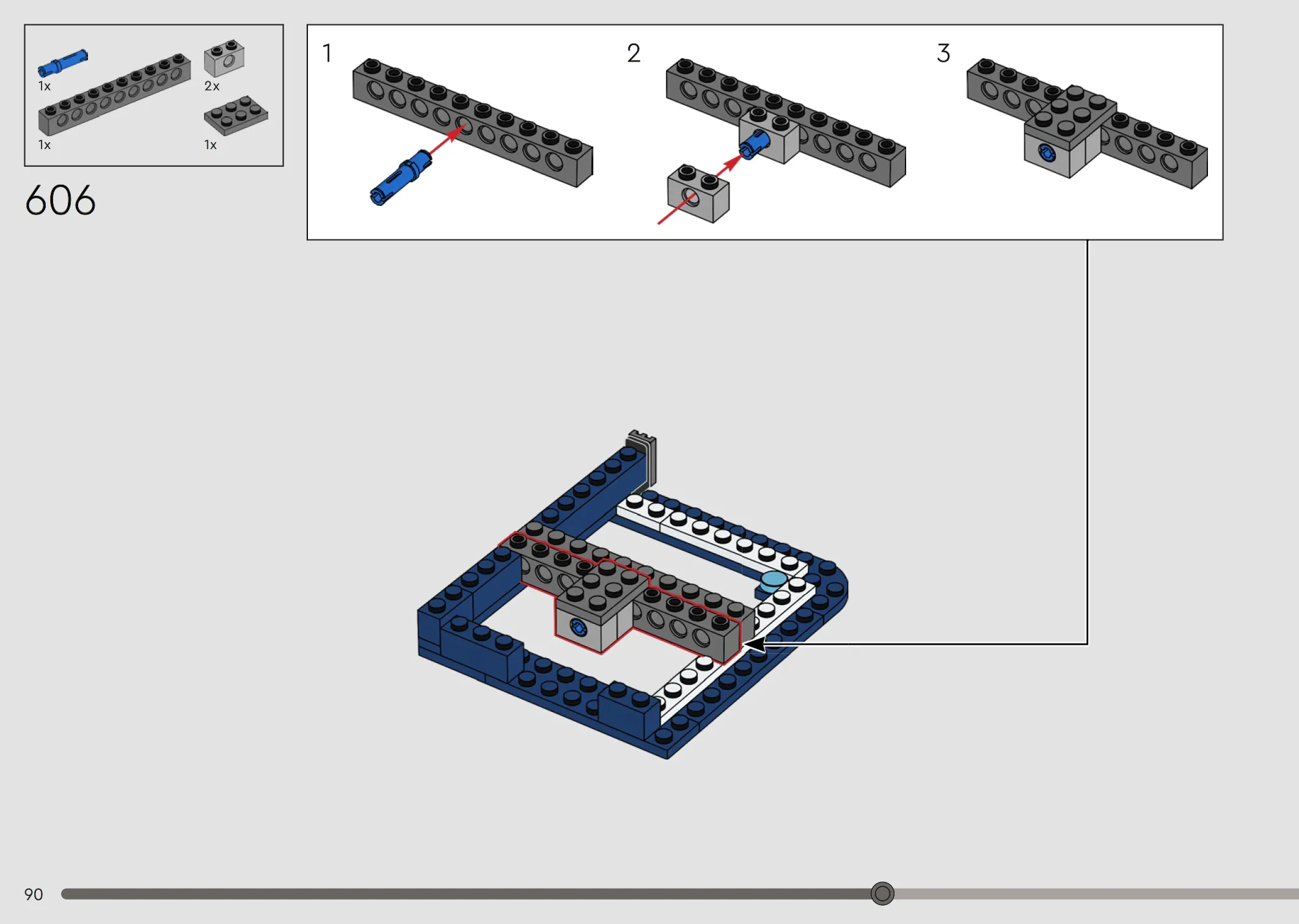 1x
2x
1x
1x

606

1
2
3

90