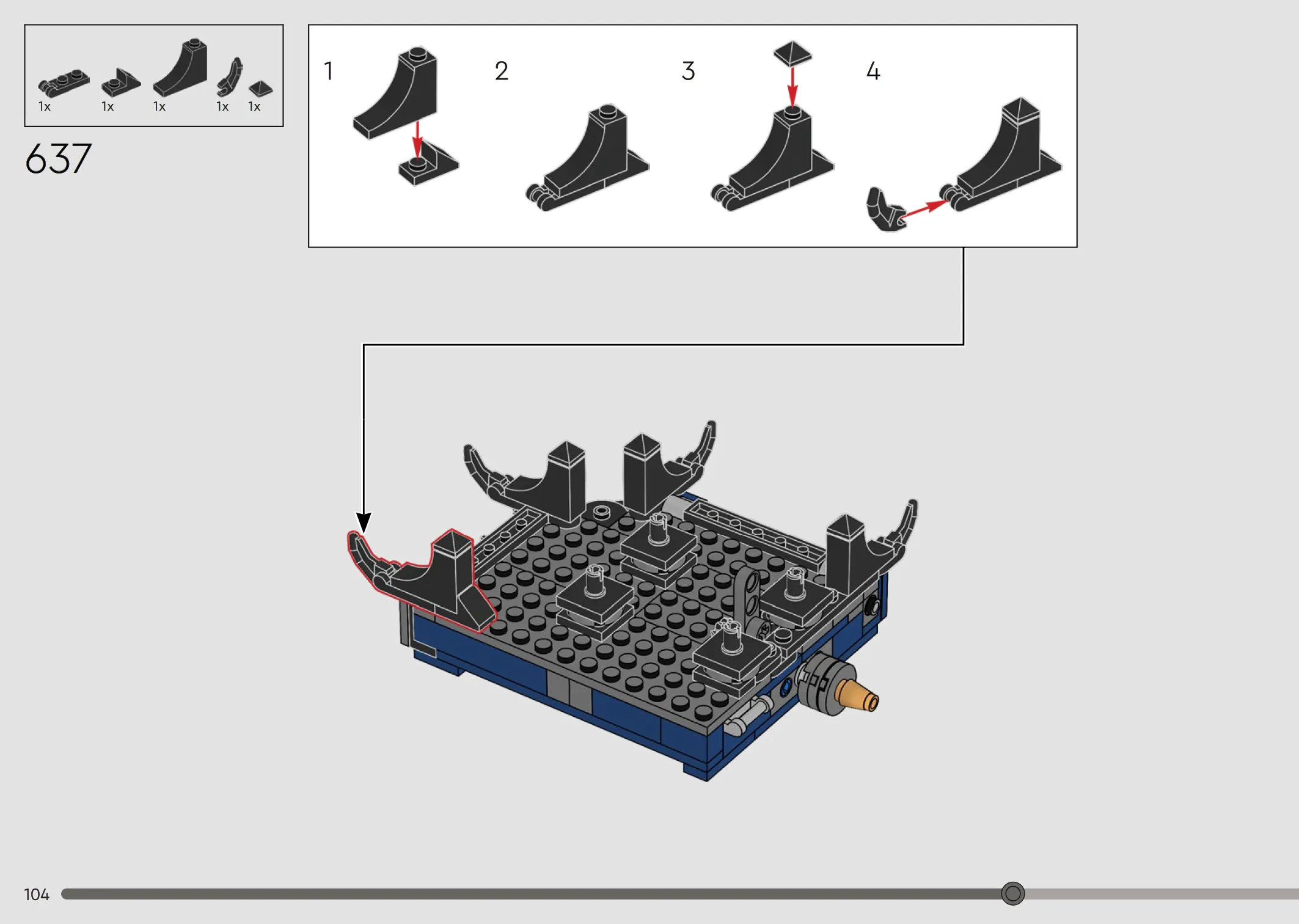 1x 1x 1x 1x 1x

637

1

2

3

4

104