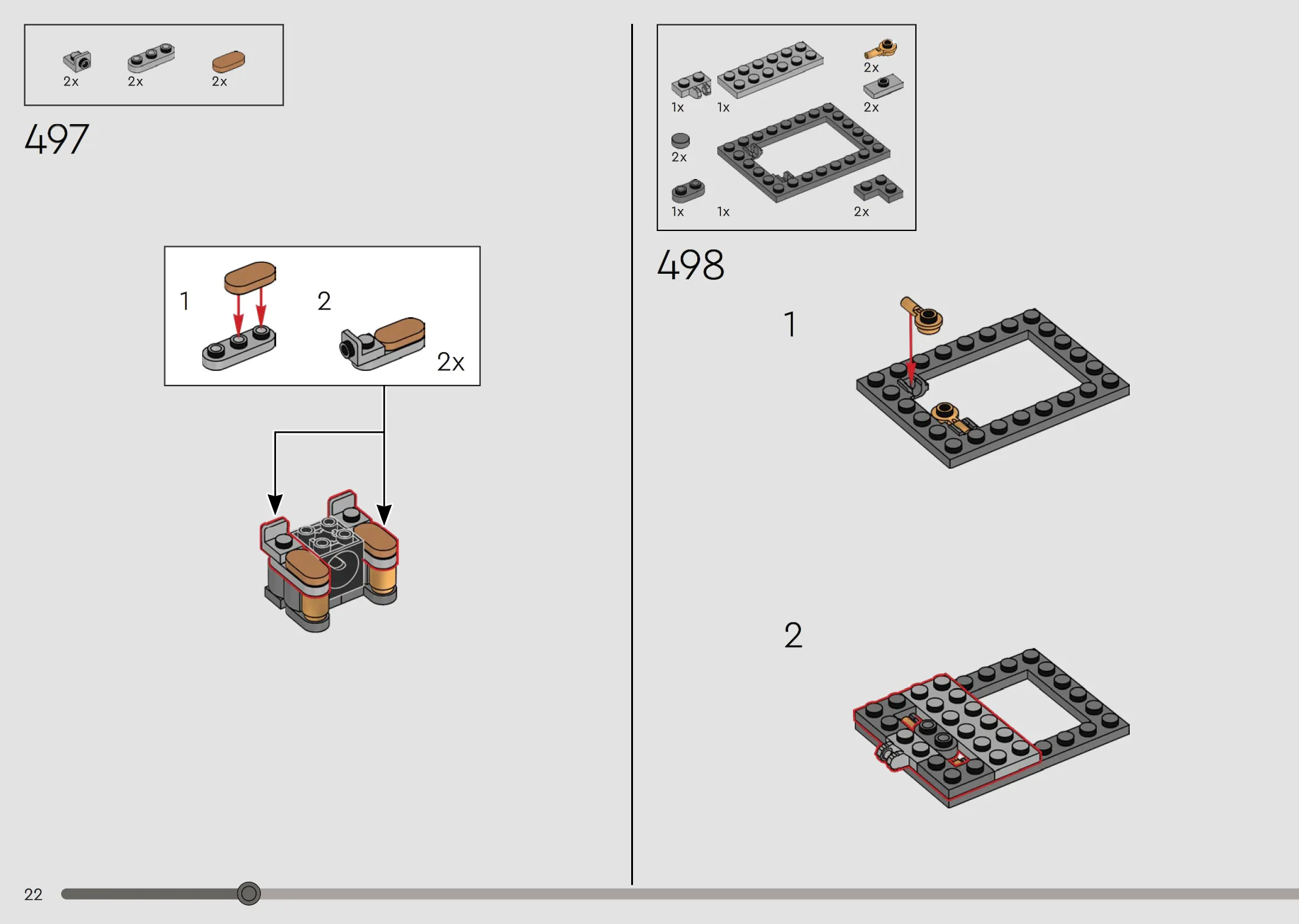 2x 2x 2x

497

1

2

2x

1x 1x 2x

2x

2x

1x 1x 2x

498

1

2

22