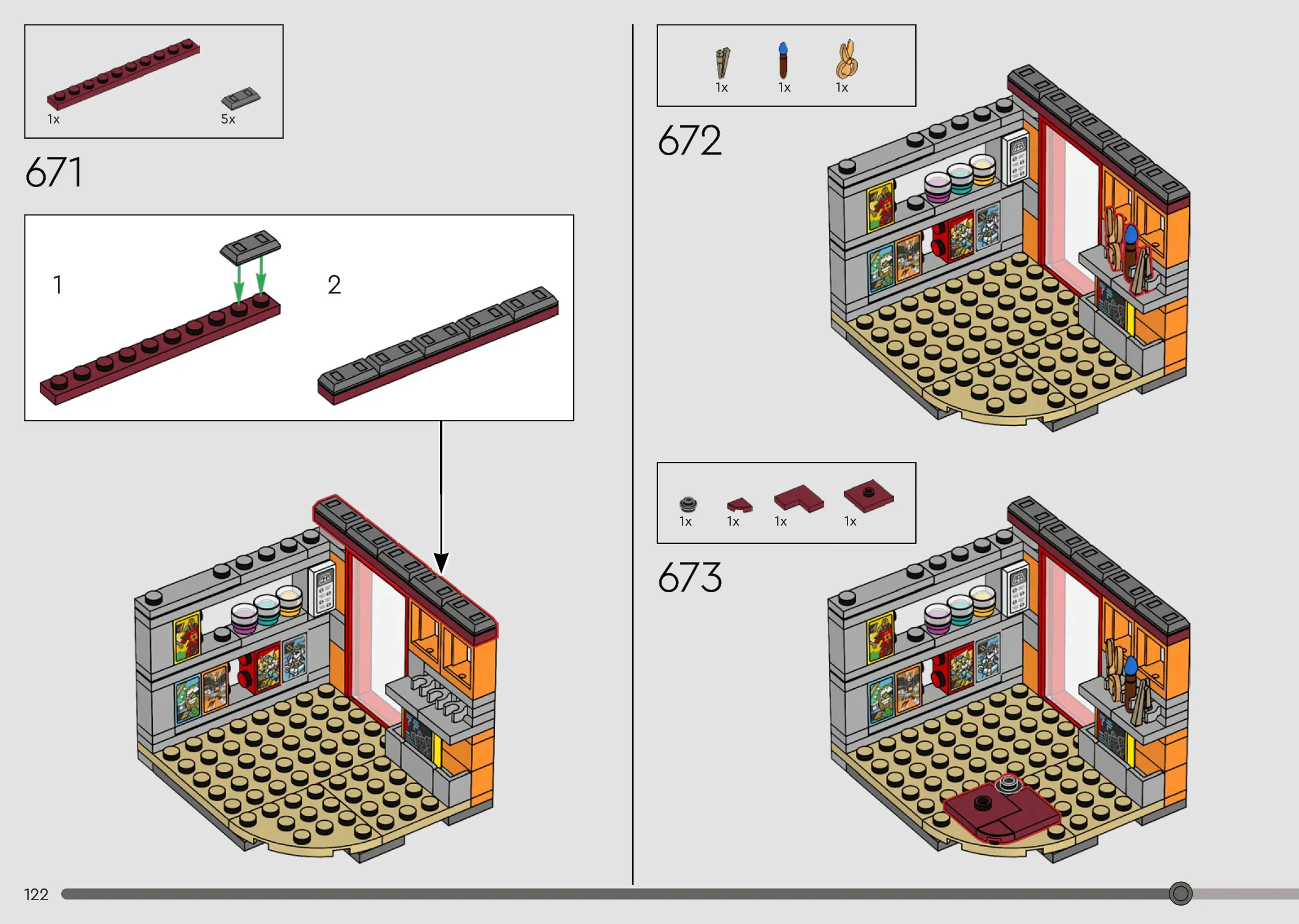 1x
5x

671

1

2

1x 1x 1x

672

1x 1x 1x 1x

673

122