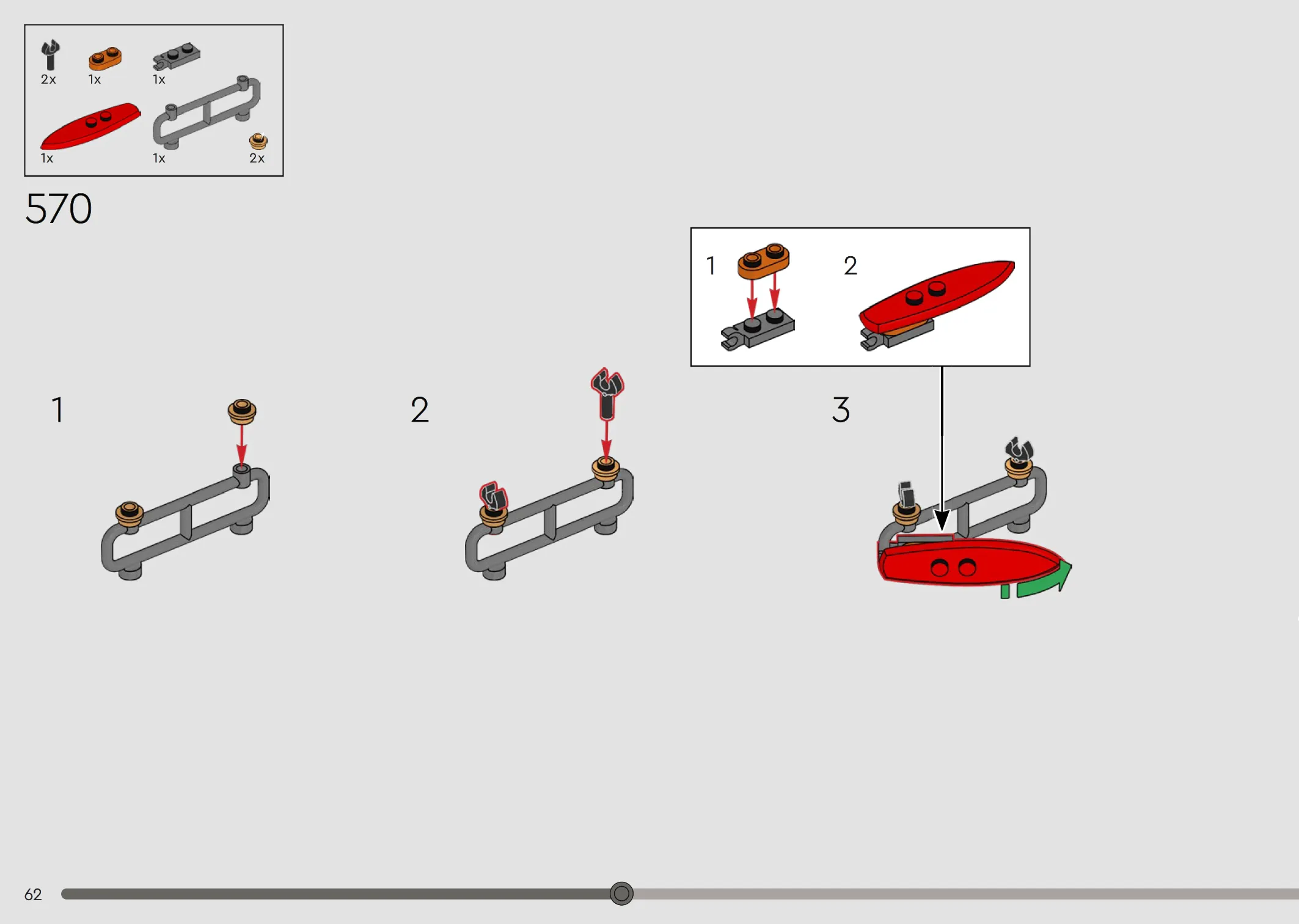 2x 1x 1x

1x 1x 2x

570

1 2

1

2

3

62