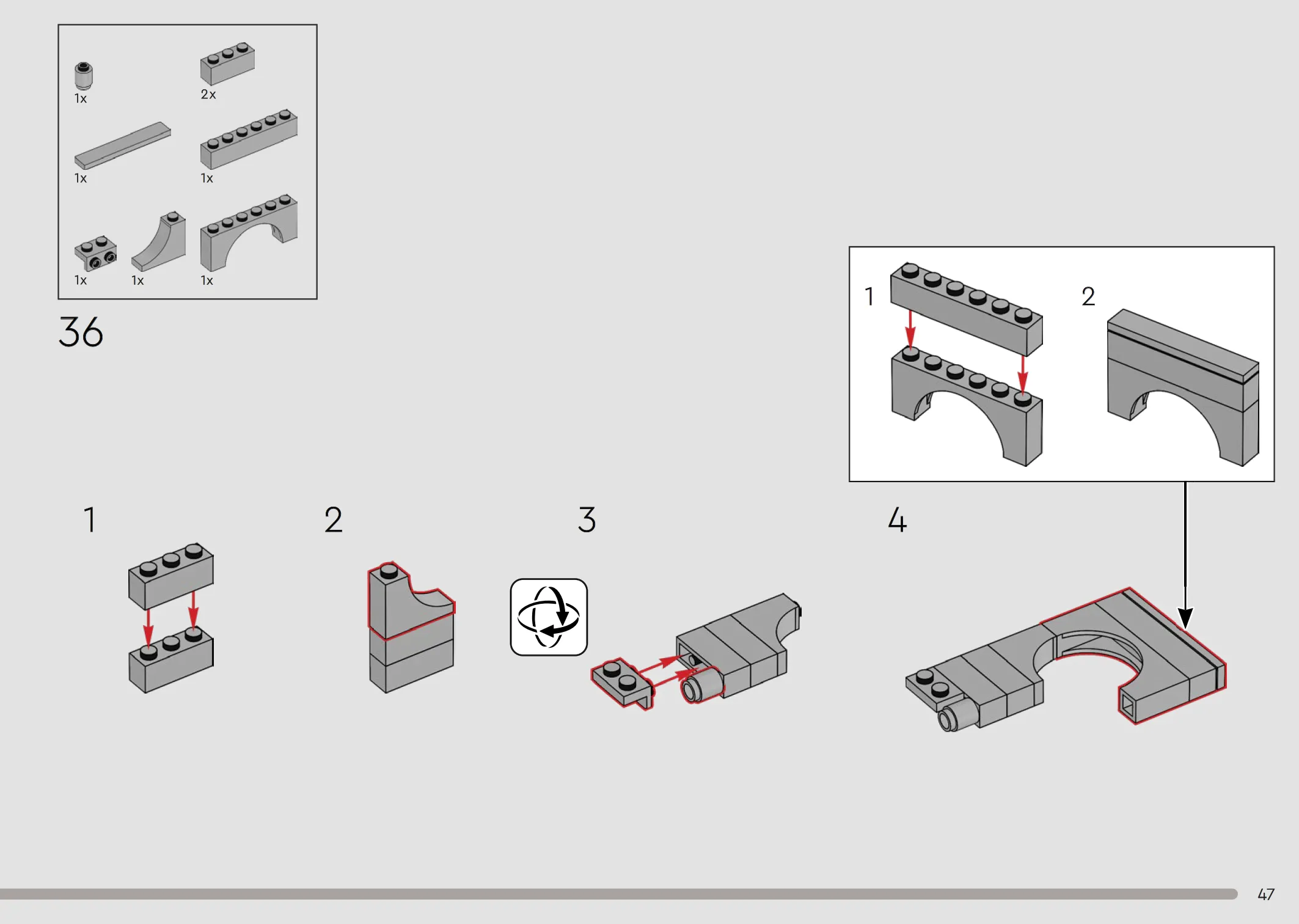 1x
2x
1x
1x
1x
1x
1x

36

1
2

1
2
3
4

47