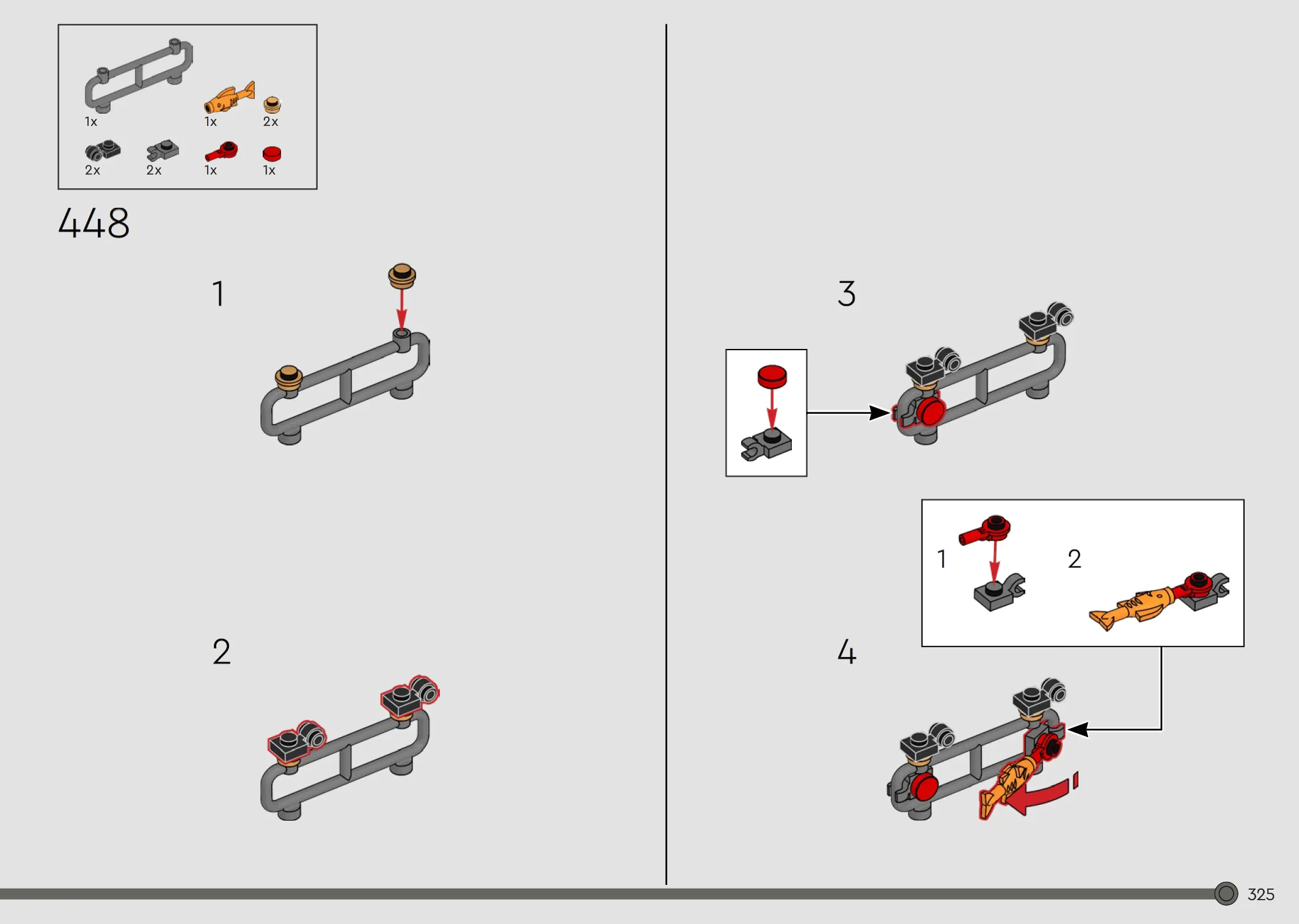 1x 1x 2x
2x 2x 1x 1x

448

1

2

3

1 2

4

325