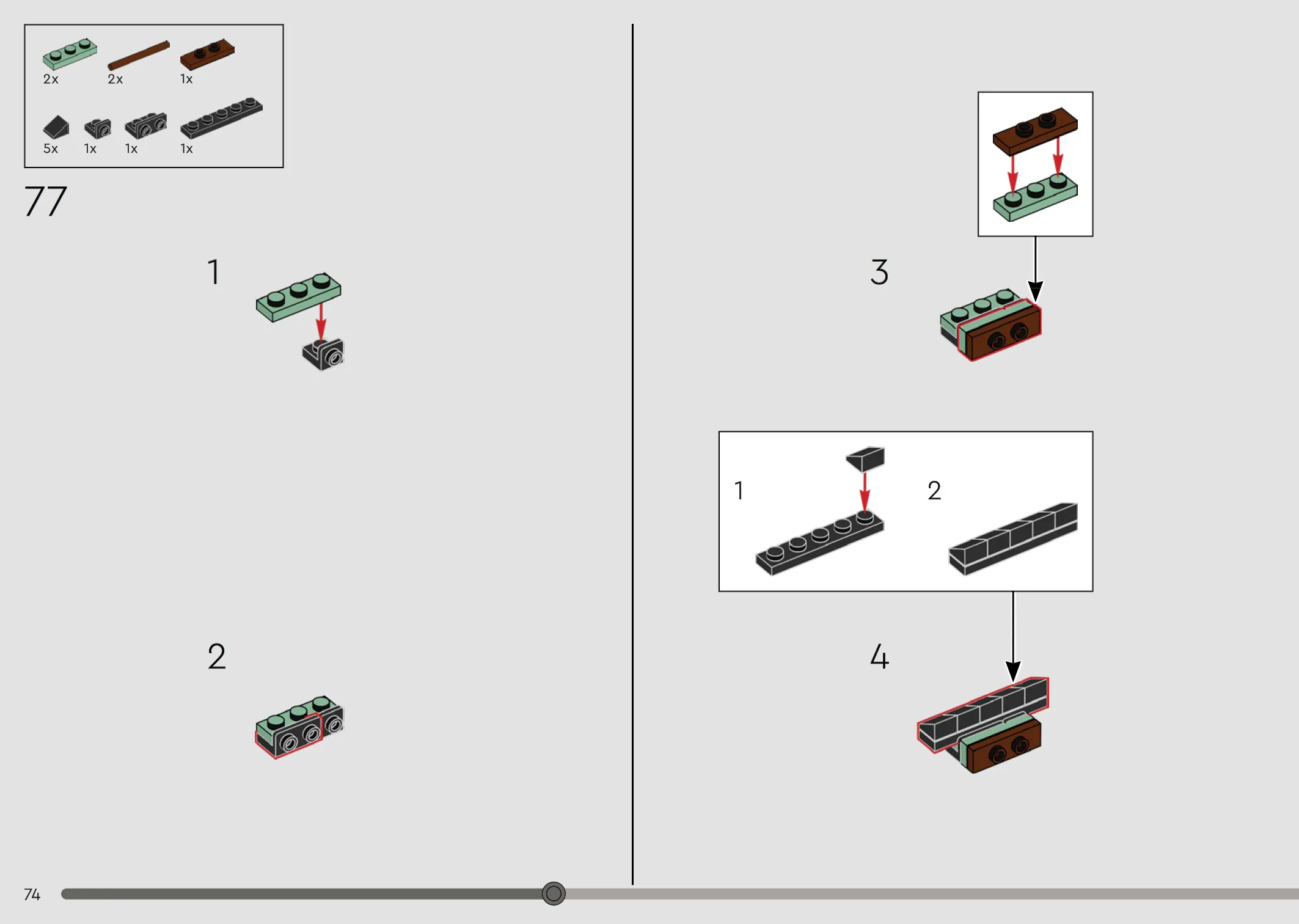 2x 2x 1x
5x 1x 1x 1x

77

1

2

3

1

2

4

74