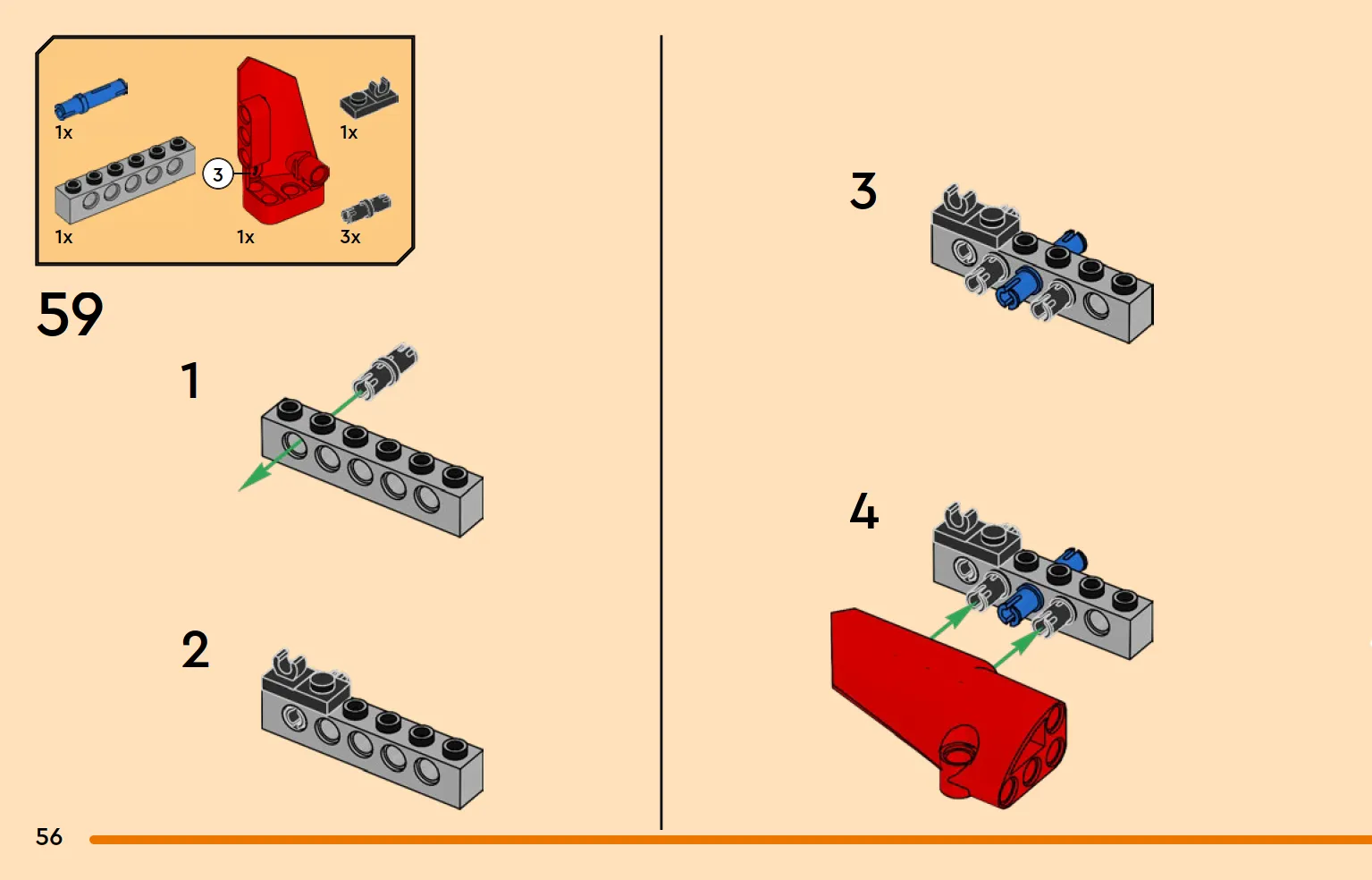 1x

1x

3

1x

1x

3x

59

1

2

3

4

56