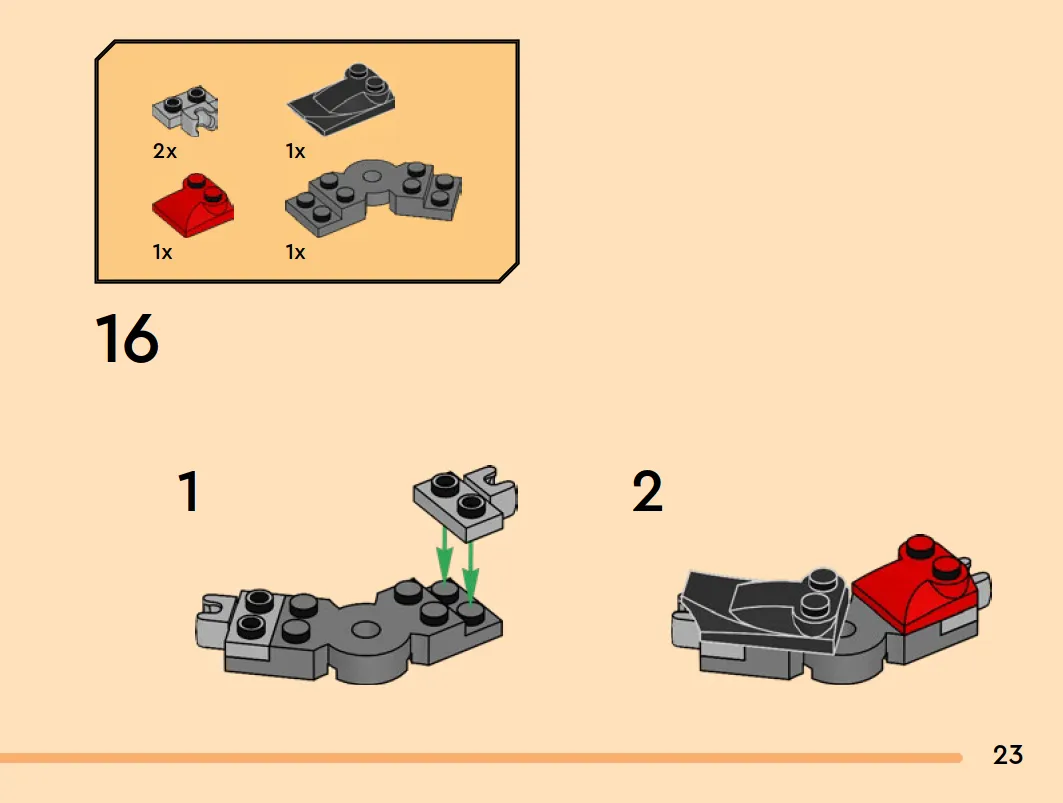 2x
1x
1x
1x

16

1

2

23