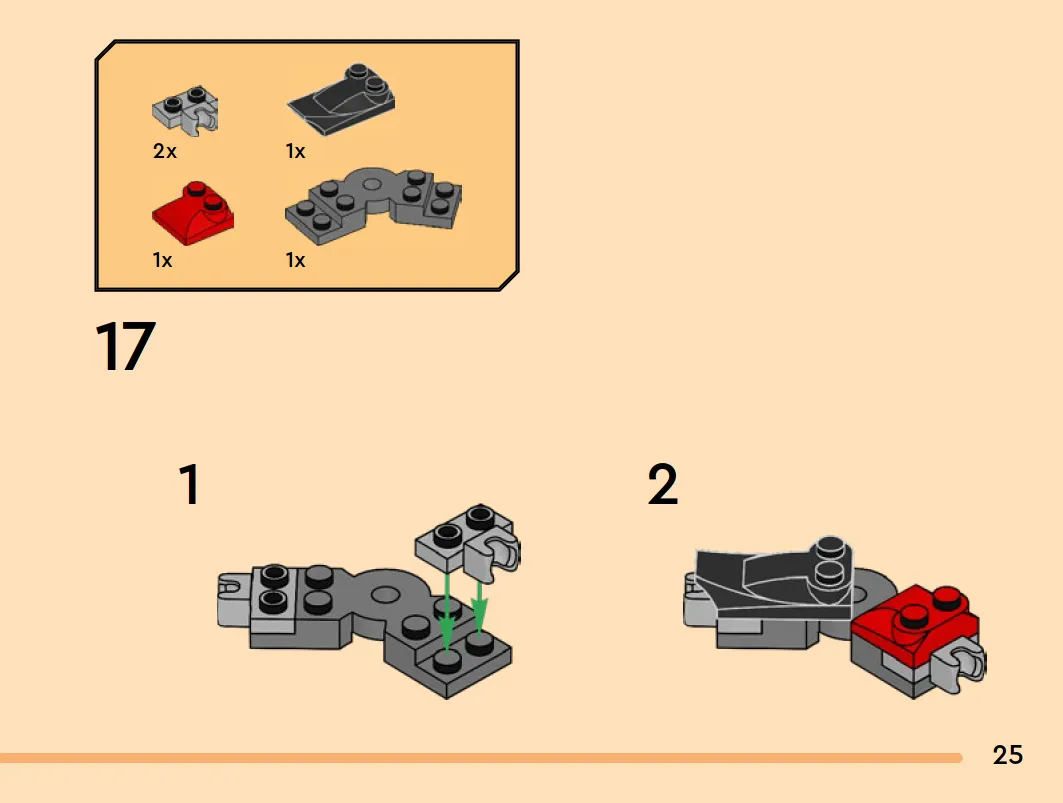 2x

1x

1x

1x

17

1

2

25