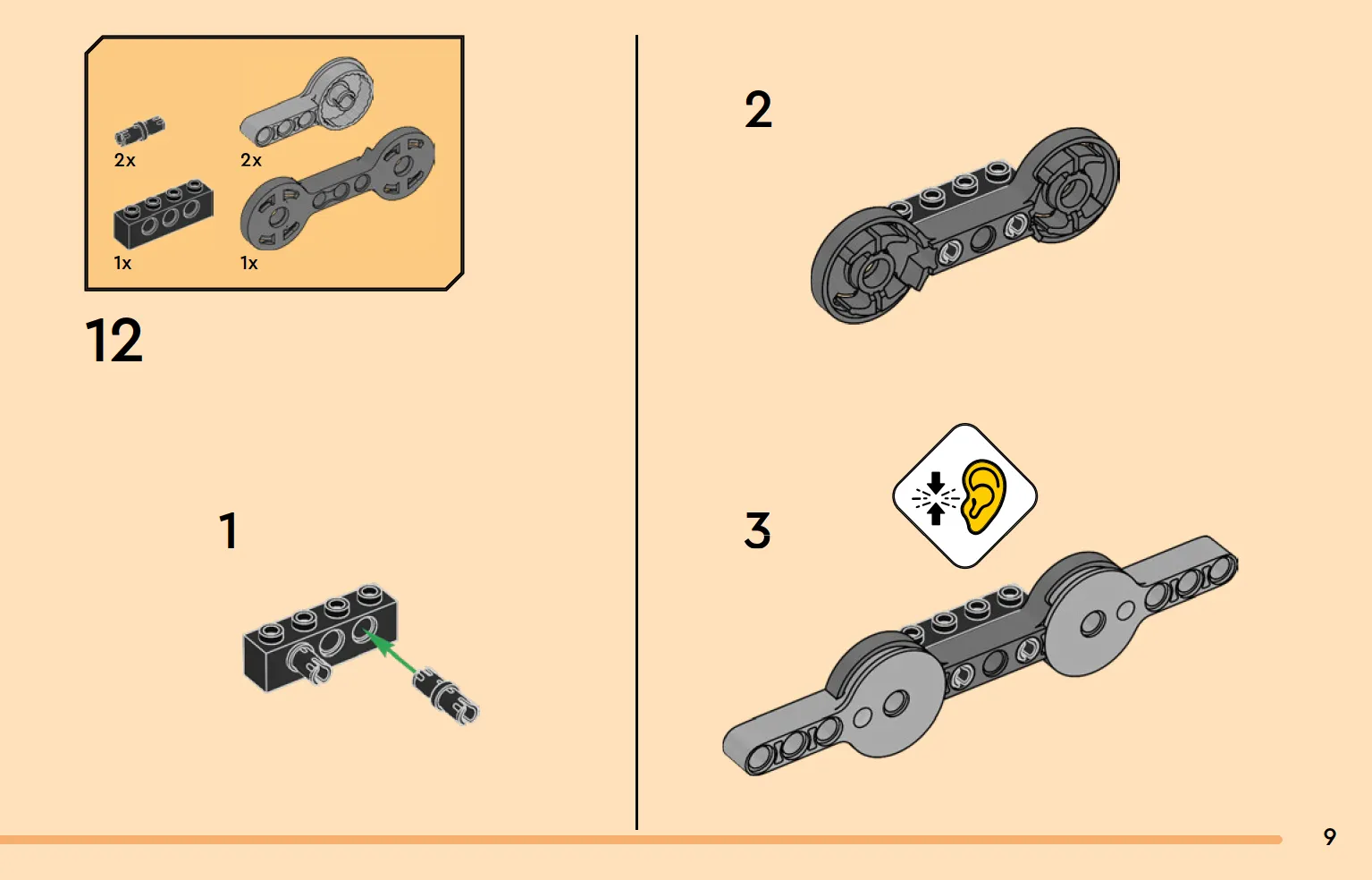 2x
2x
1x
1x

12

1

2

3

9