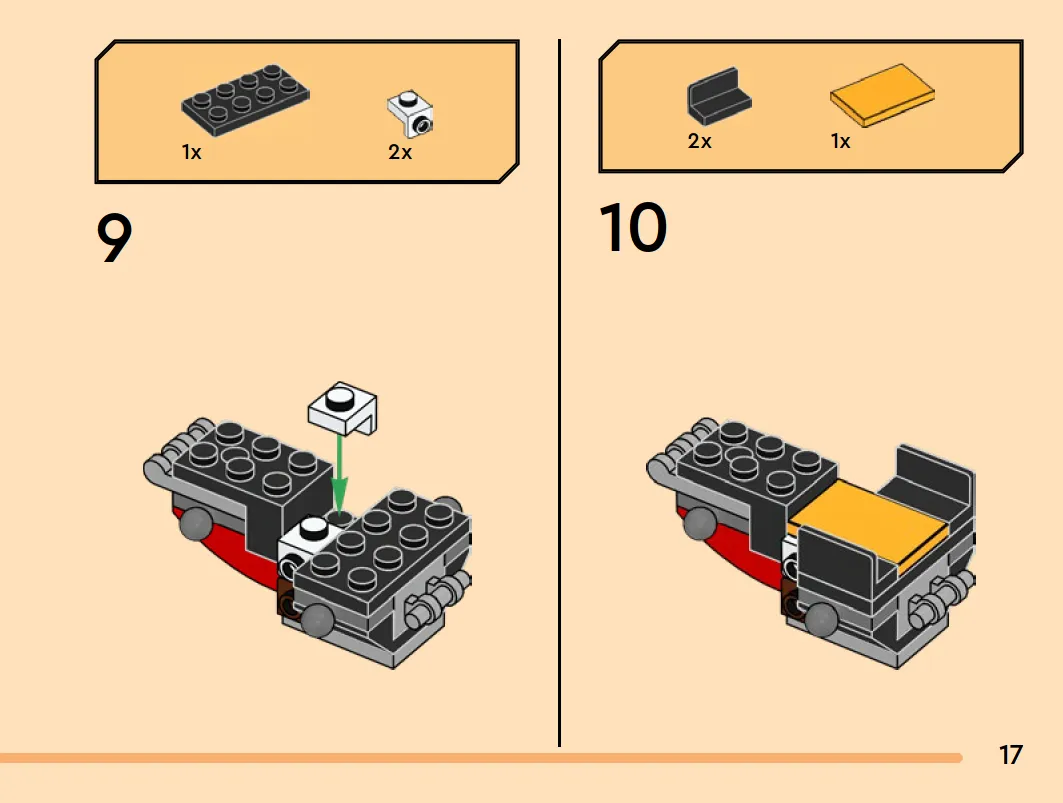 1x

2x

9

2x

1x

10

17