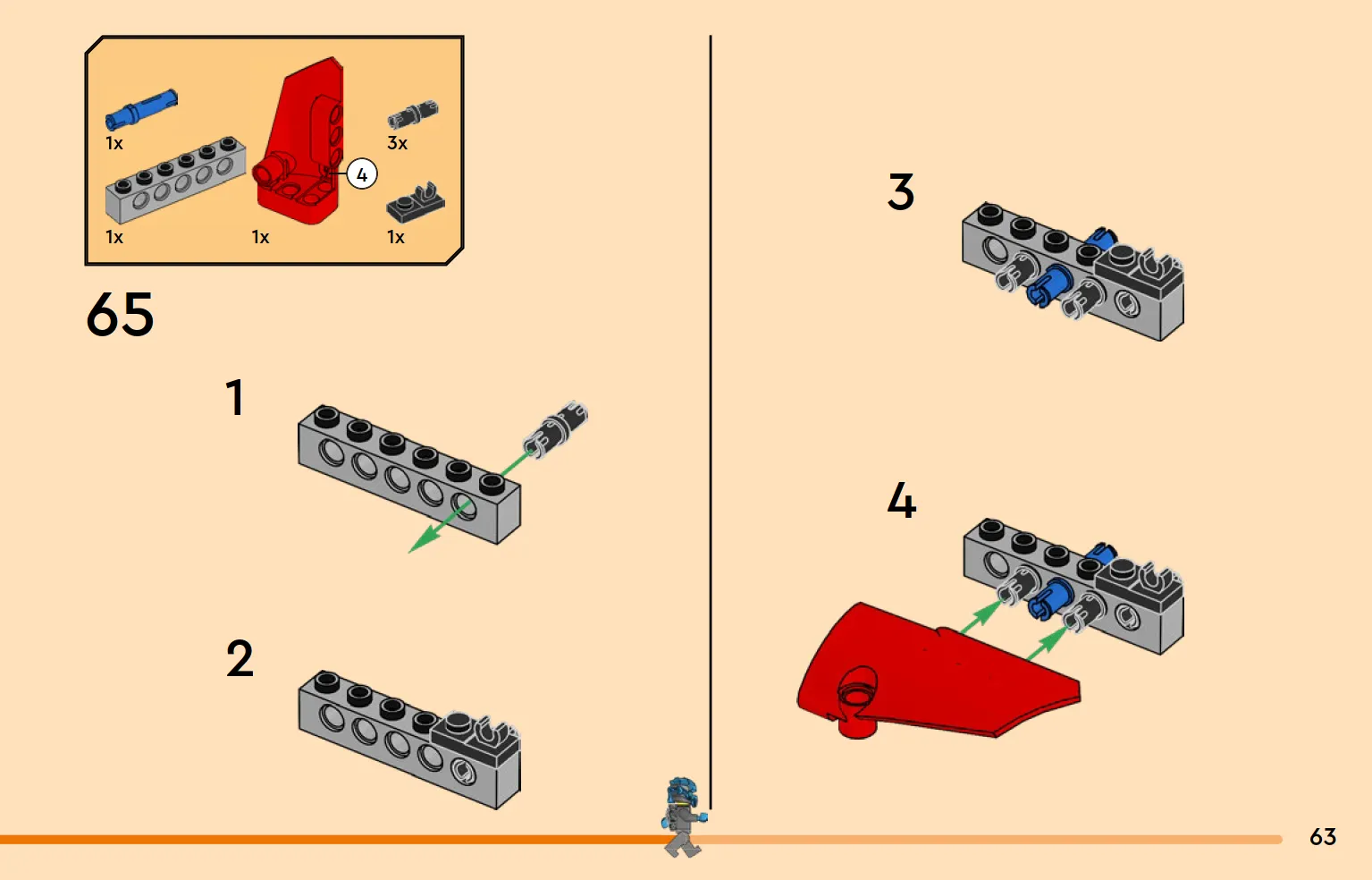 1x
3x
4
1x
1x
1x

65

1

2

3

4

63