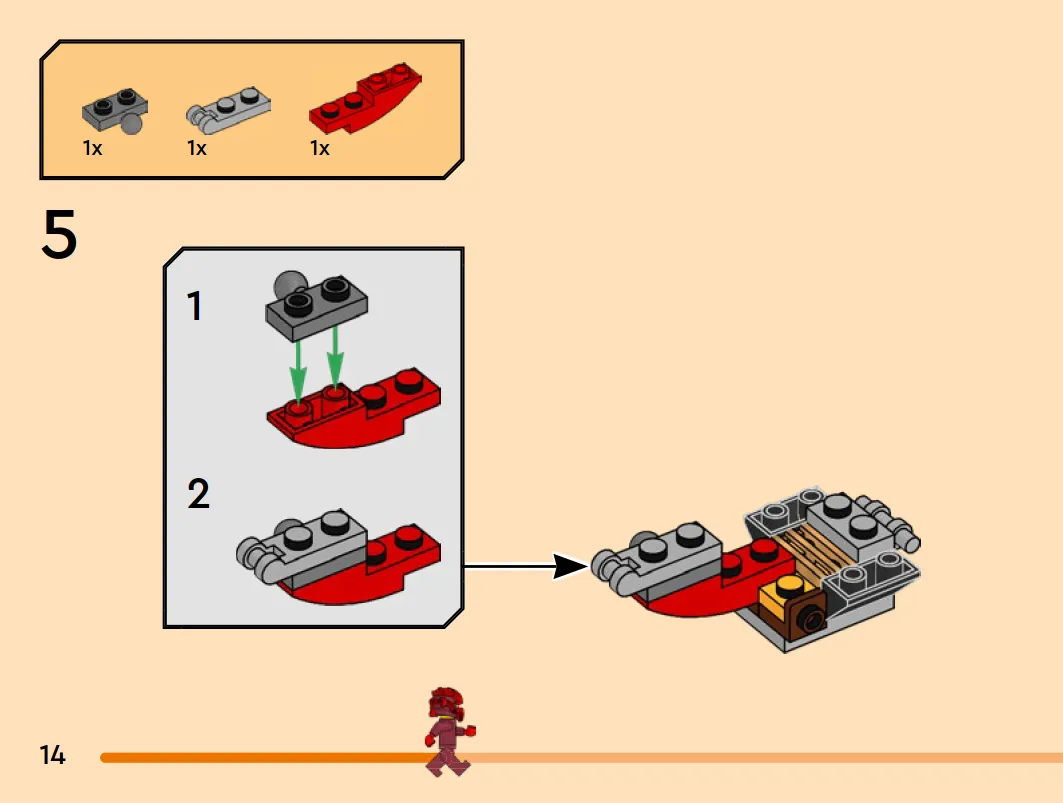 1x 1x 1x

5

1

2

14